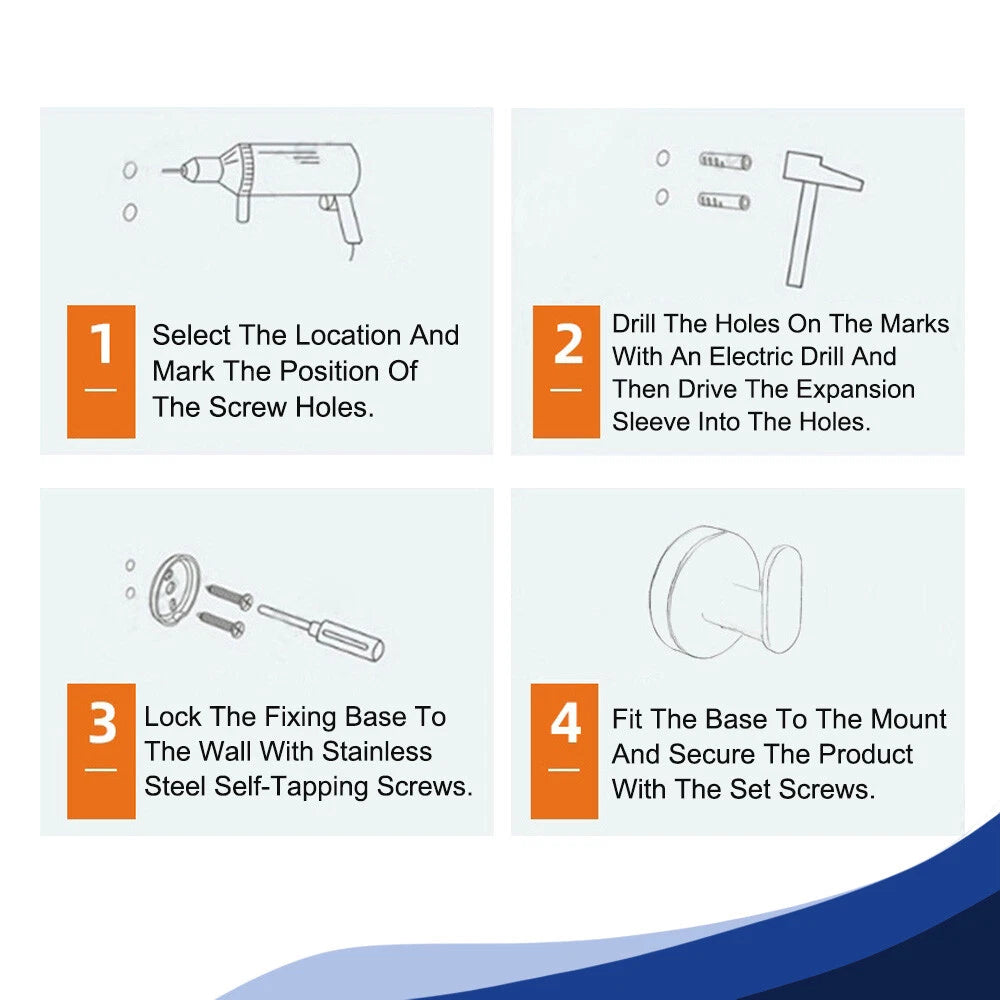 1
Select The Location And Mark The Position Of The Screw Holes.

2
Drill The Holes On The Marks With An Electric Drill And Then Drive The Expansion Sleeve Into The Holes.

3
Lock The Fixing Base To The Wall With Stainless Steel Self-Tapping Screws.

4
Fit The Base To The Mount And Secure The Product With The Set Screws.