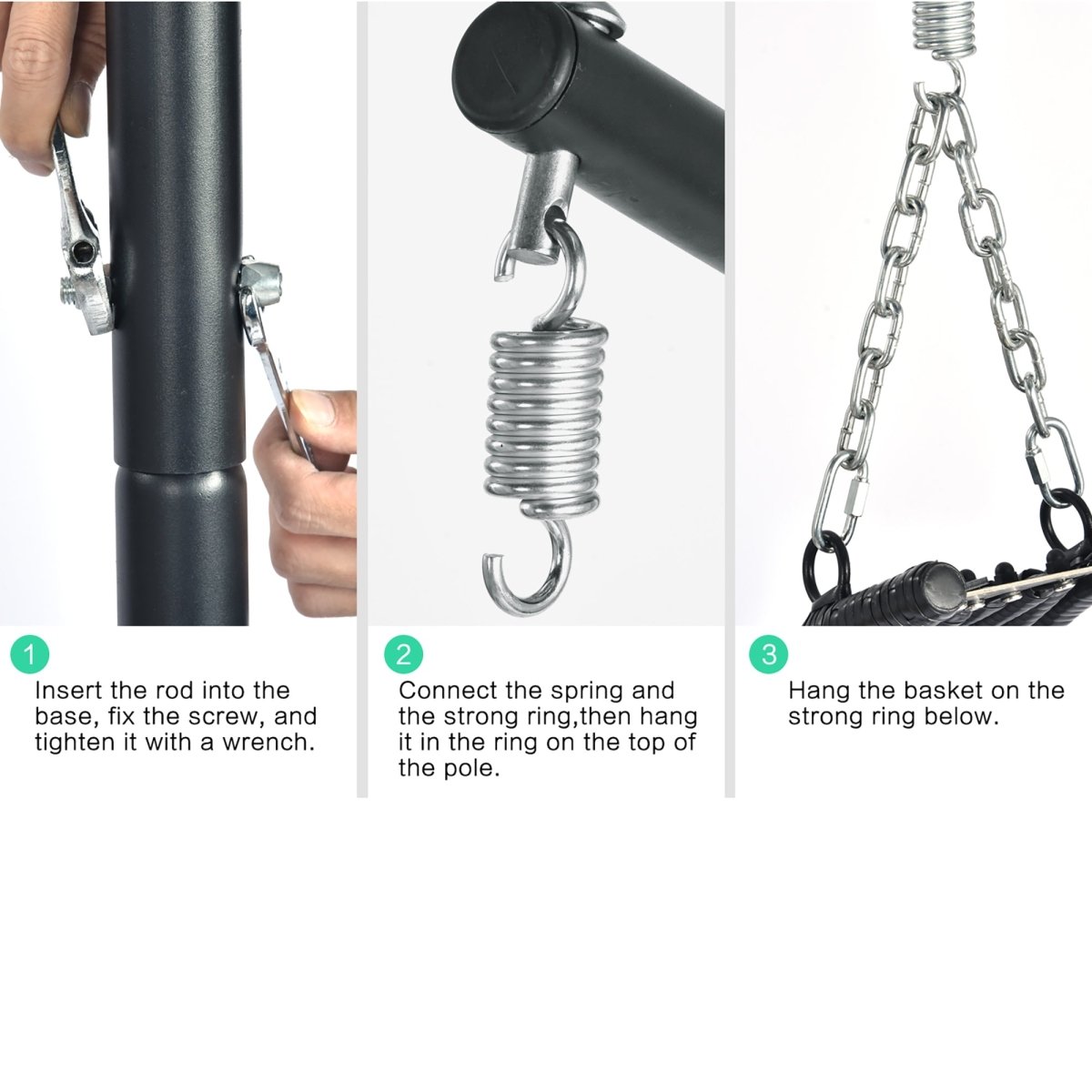 1
Insert the rod into the base, fix the screw, and tighten it with a wrench.

2
Connect the spring and the strong ring,then hang it in the ring on the top of the pole.

3
Hang the basket on the strong ring below.