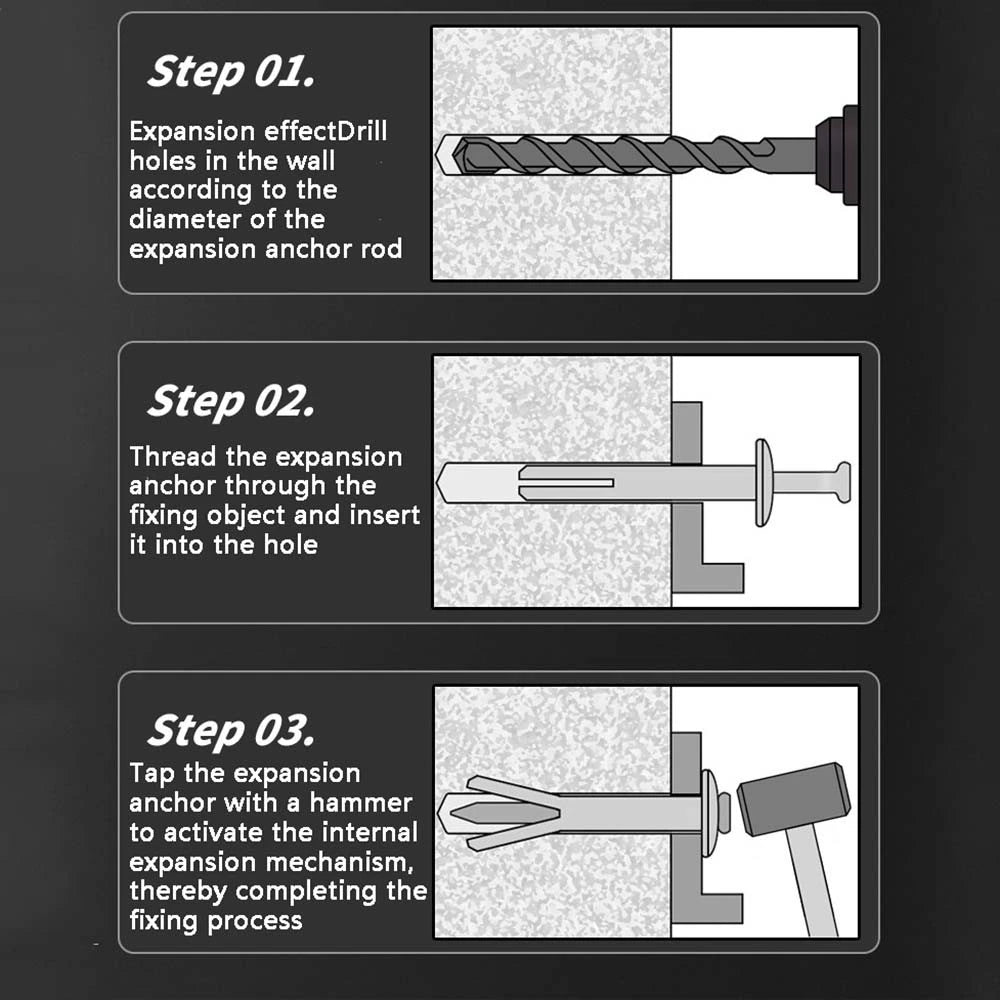 Step 01.

Expansion effectDrill holes in the wall according to the diameter of the expansion anchor rod

Step 02.

Thread the expansion anchor through the fixing object and insert it into the hole

Step 03.

Tap the expansion anchor with a hammer to activate the internal expansion mechanism, thereby completing the fixing process