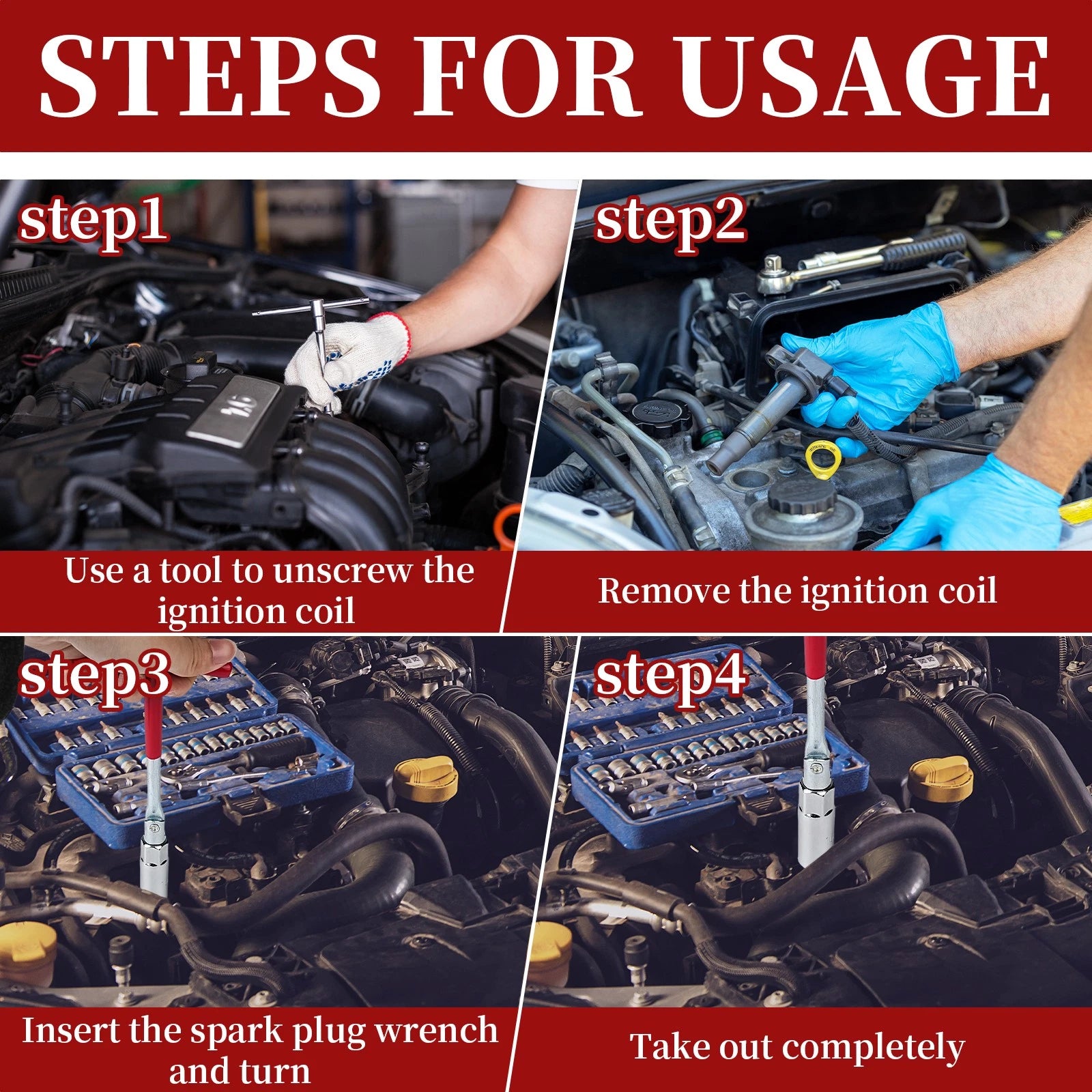 STEPS FOR USAGE

step1

Use a tool to unscrew the ignition coil

step2

Remove the ignition coil

step3

Insert the spark plug wrench and turn

step4

Take out completely