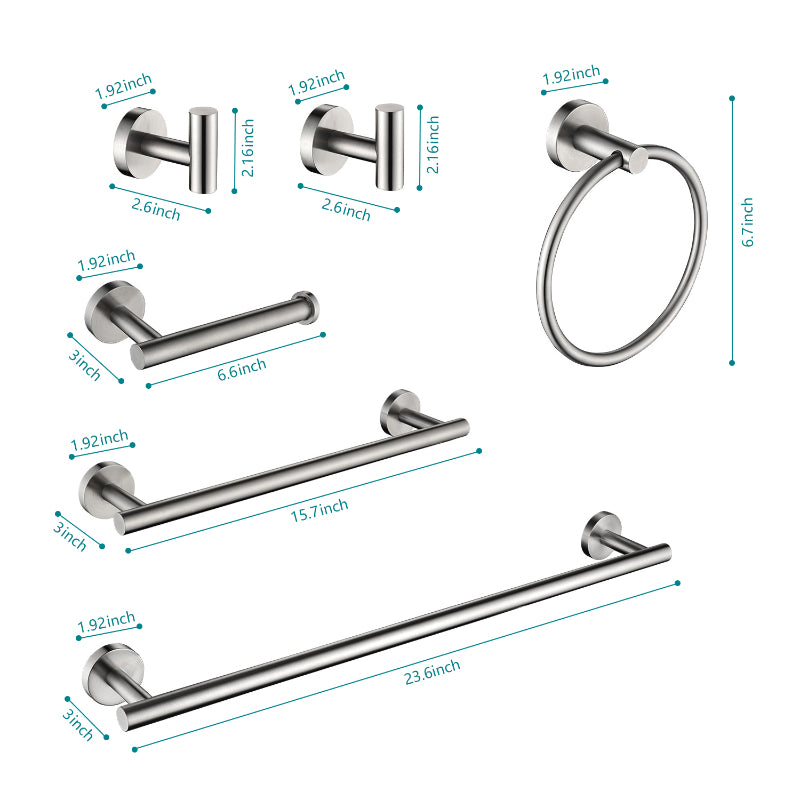 1.92inch
2.16inch
2.6inch
1.92inch
2.16inch
2.6inch
1.92inch
6.7inch
1.92inch
3inch
6.6inch
1.92inch
3inch
15.7inch
1.92inch
3inch
23.6inch