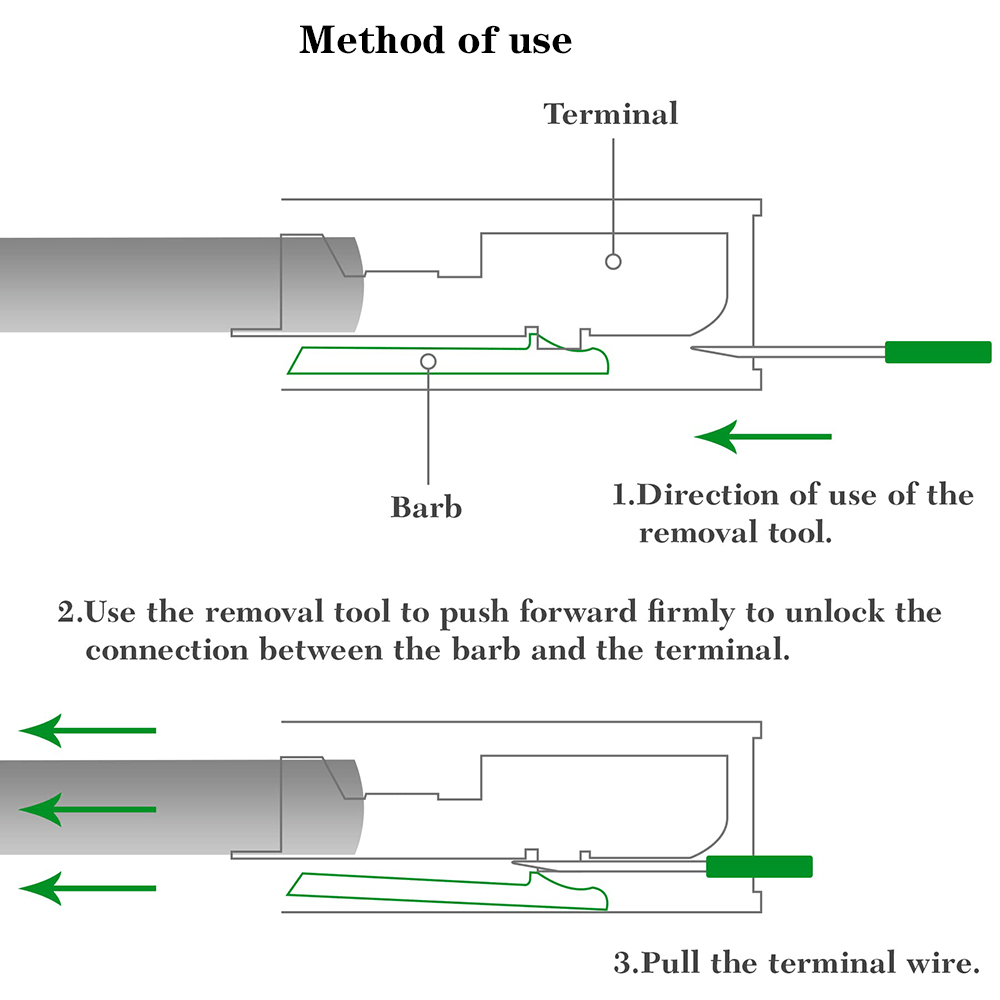 Method of use

Terminal

Barb

1.Direction of use of the removal tool.

2.Use the removal tool to push forward firmly to unlock the connection between the barb and the terminal.

3.Pull the terminal wire.