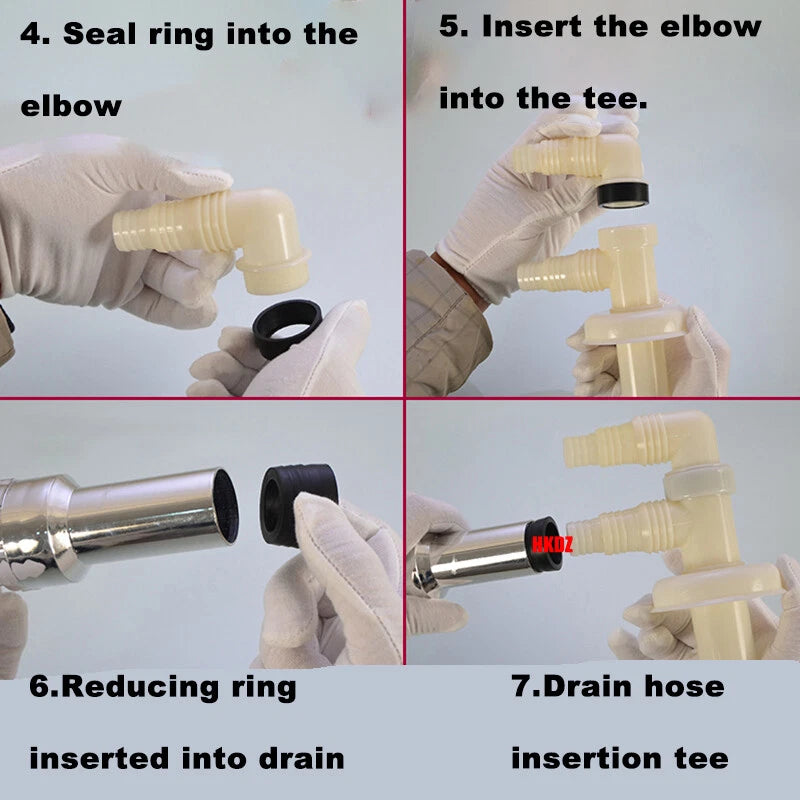 4. Seal ring into the elbow

5. Insert the elbow into the tee.

HKDZ

6.Reducing ring inserted into drain

7.Drain hose insertion tee