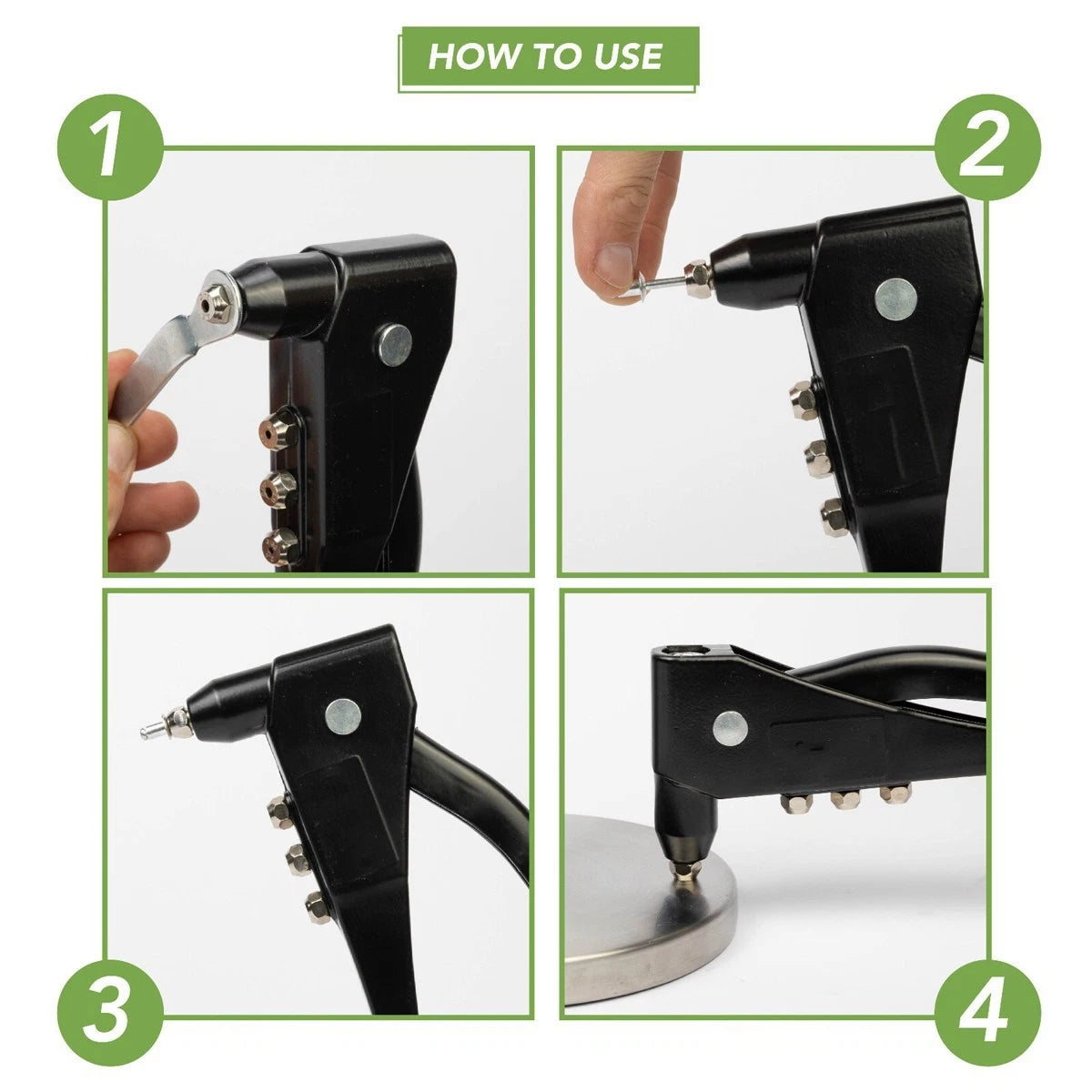 HOW TO USE

1

2

3

4