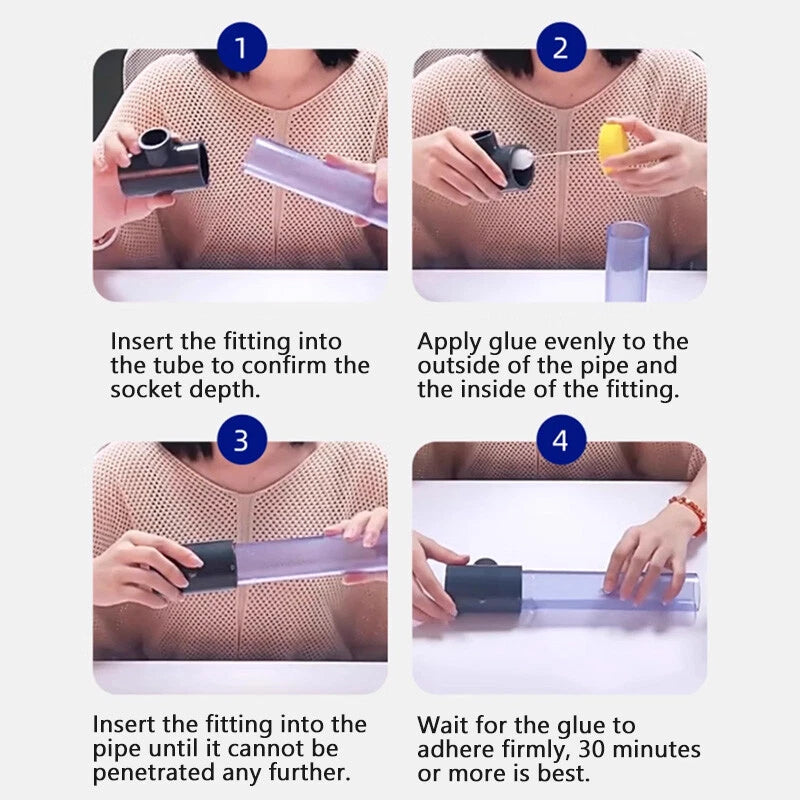 1

Insert the fitting into the tube to confirm the socket depth.

2

Apply glue evenly to the outside of the pipe and the inside of the fitting.

3

Insert the fitting into the pipe until it cannot be penetrated any further.

4

Wait for the glue to adhere firmly, 30 minutes or more is best.