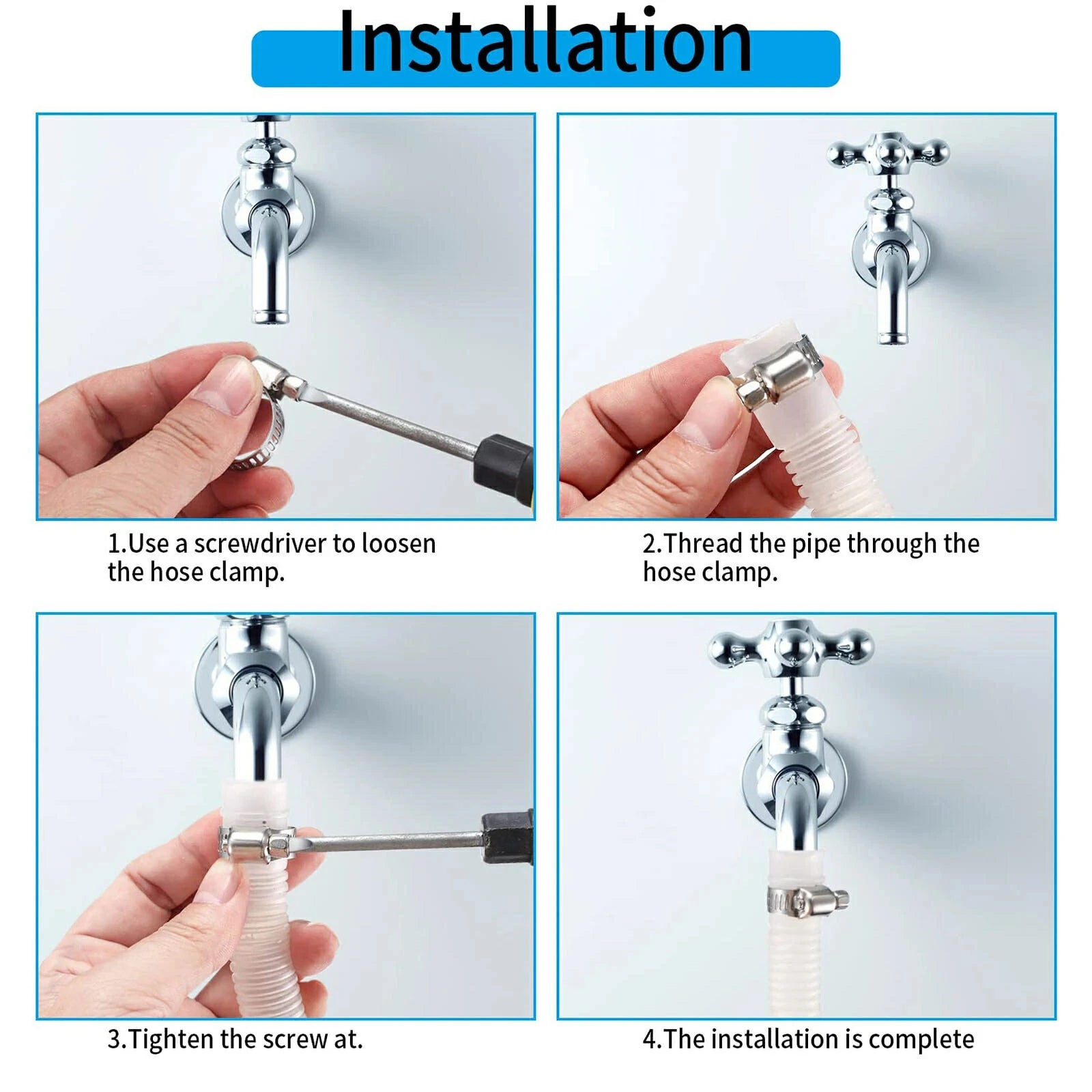 Installation

1.Use a screwdriver to loosen the hose clamp.

2.Thread the pipe through the hose clamp.

3.Tighten the screw at.

4.The installation is complete