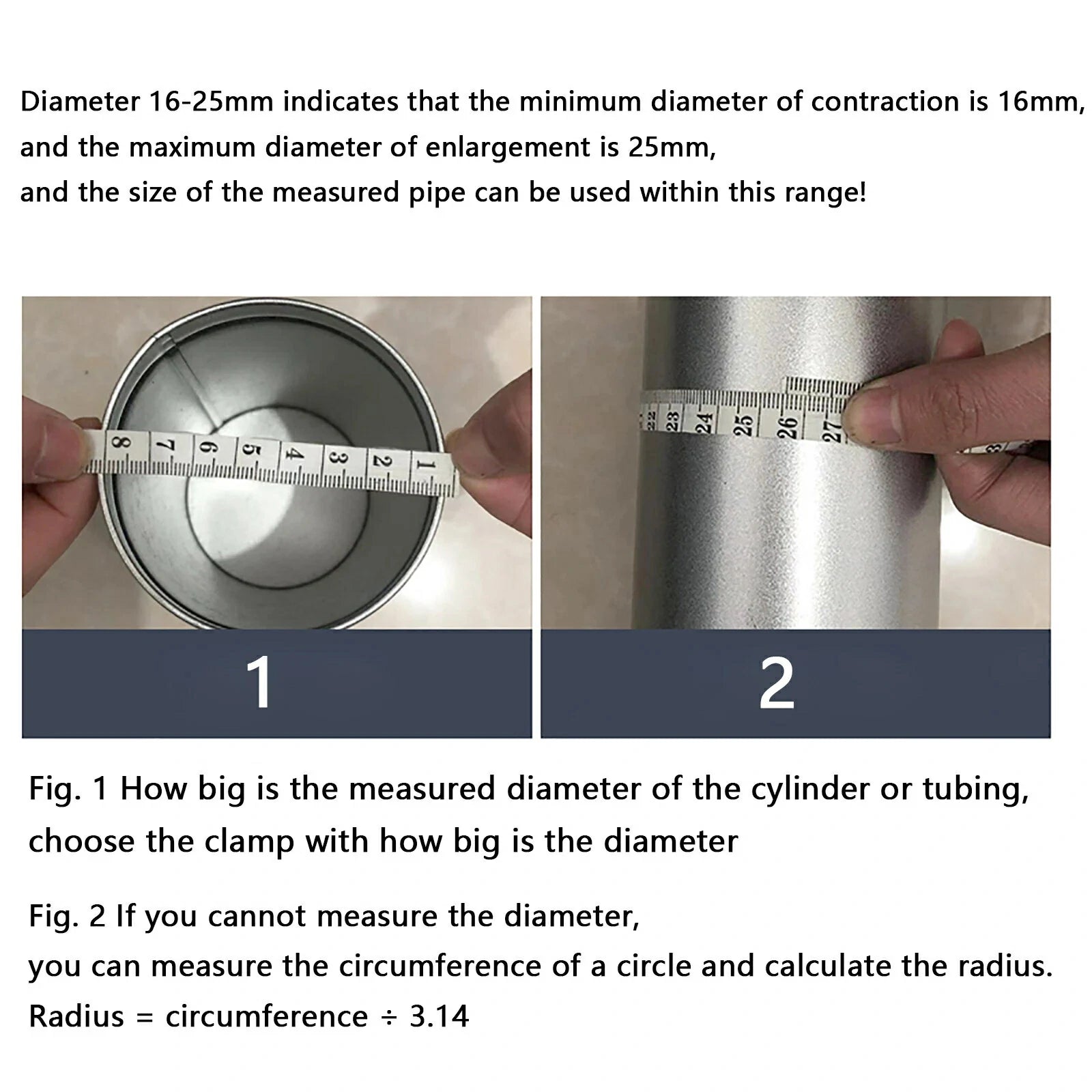 Diameter 16-25mm indicates that the minimum diameter of contraction is 16mm, and the maximum diameter of enlargement is 25mm,
and the size of the measured pipe can be used within this range!

8 7 6 5 4 3 2 1

22 23 24 25 26 27

1

2

Fig. 1 How big is the measured diameter of the cylinder or tubing, choose the clamp with how big is the diameter

Fig. 2 If you cannot measure the diameter,
you can measure the circumference of a circle and calculate the radius.
Radius = circumference ÷ 3.14