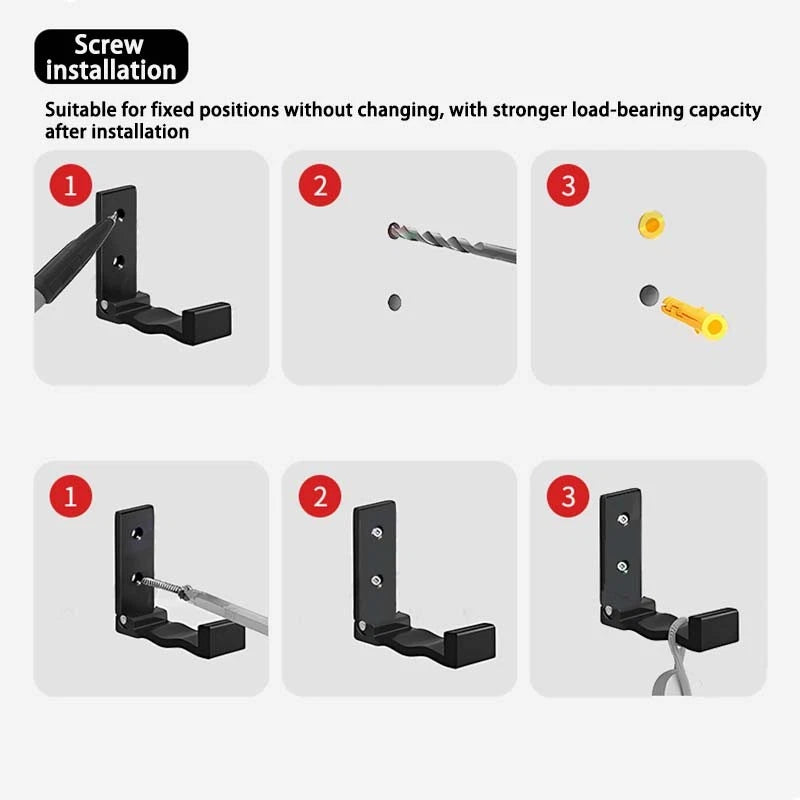 Screw installation

Suitable for fixed positions without changing, with stronger load-bearing capacity after installation

1

2

3

1

2

3