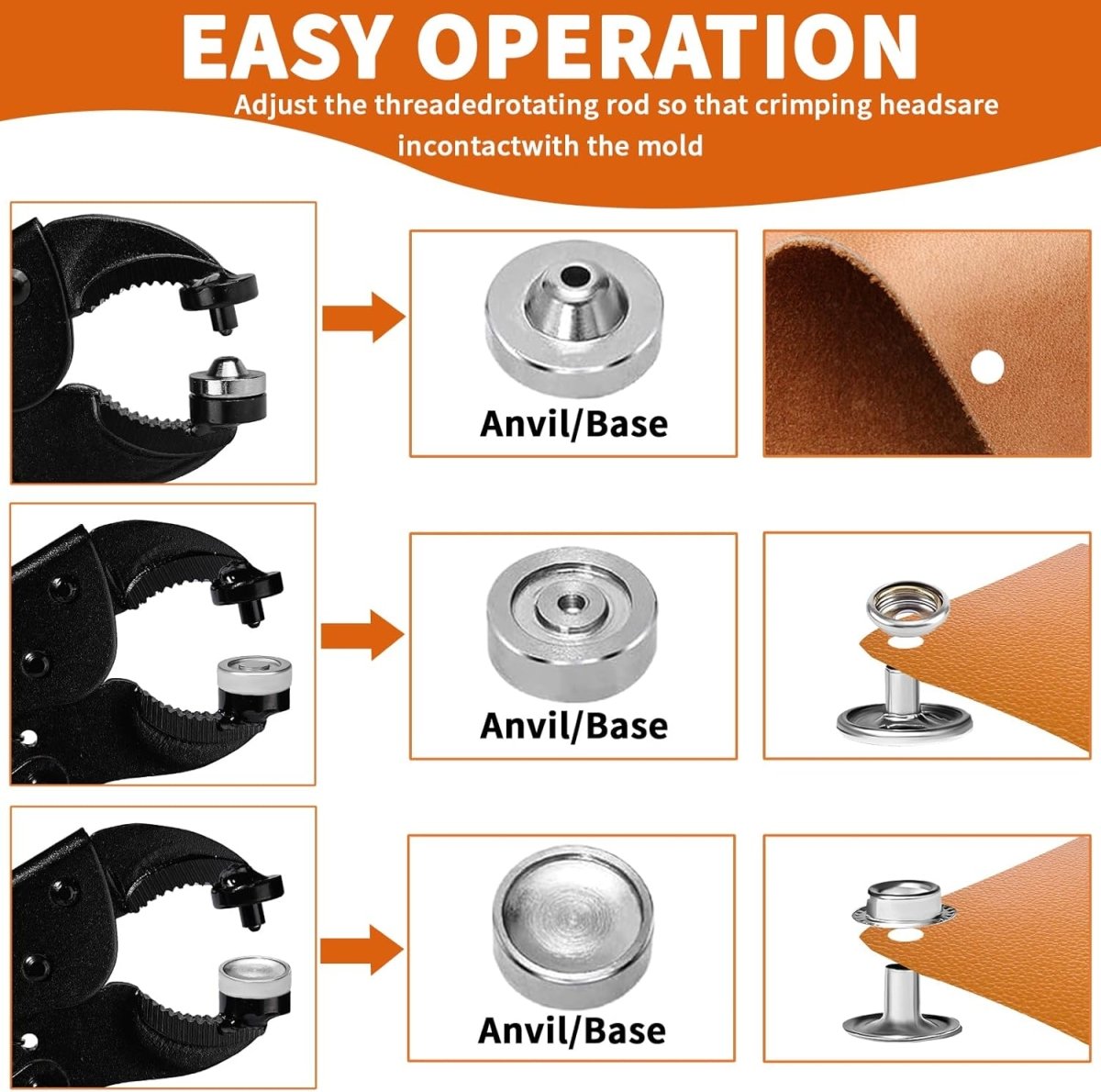 EASY OPERATION

Adjust the threadedrotating rod so that crimping headsare incontactwith the mold

Anvil/Base

Anvil/Base

Anvil/Base