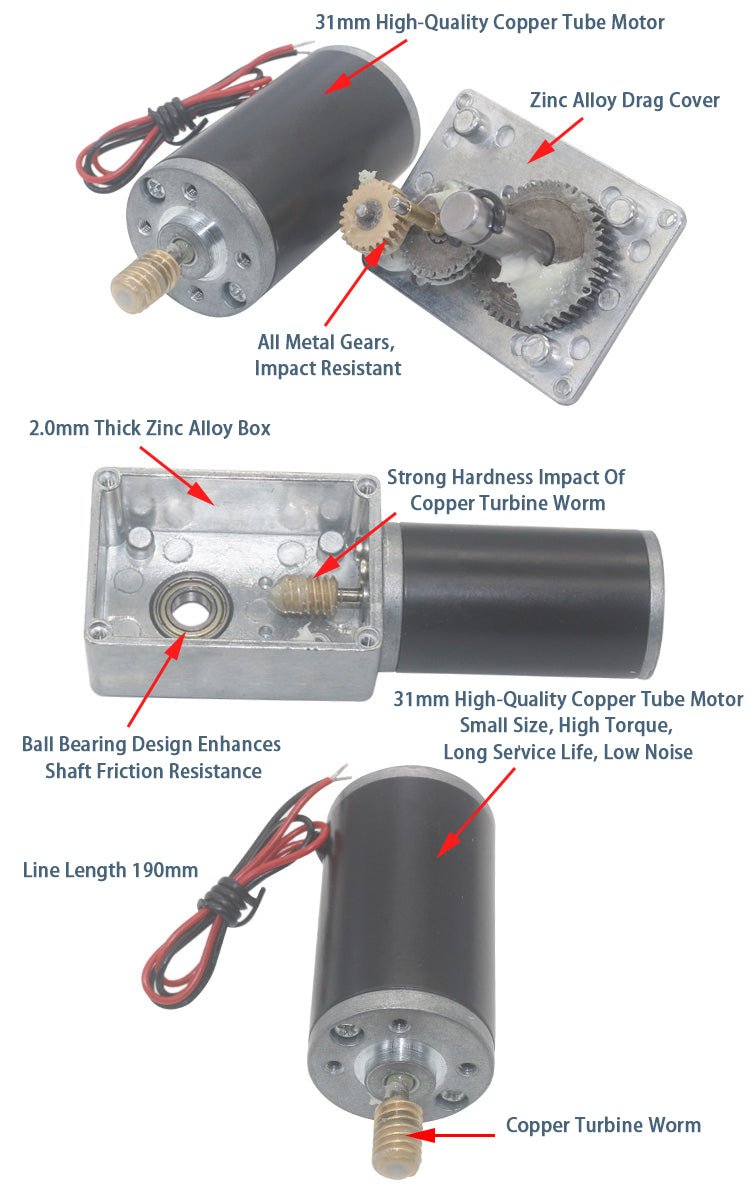 31mm High-Quality Copper Tube Motor

Zinc Alloy Drag Cover

All Metal Gears, Impact Resistant

2.0mm Thick Zinc Alloy Box

Strong Hardness Impact Of Copper Turbine Worm

Ball Bearing Design Enhances Shaft Friction Resistance

31mm High-Quality Copper Tube Motor Small Size, High Torque, Long Service Life, Low Noise

Line Length 190mm

Copper Turbine Worm