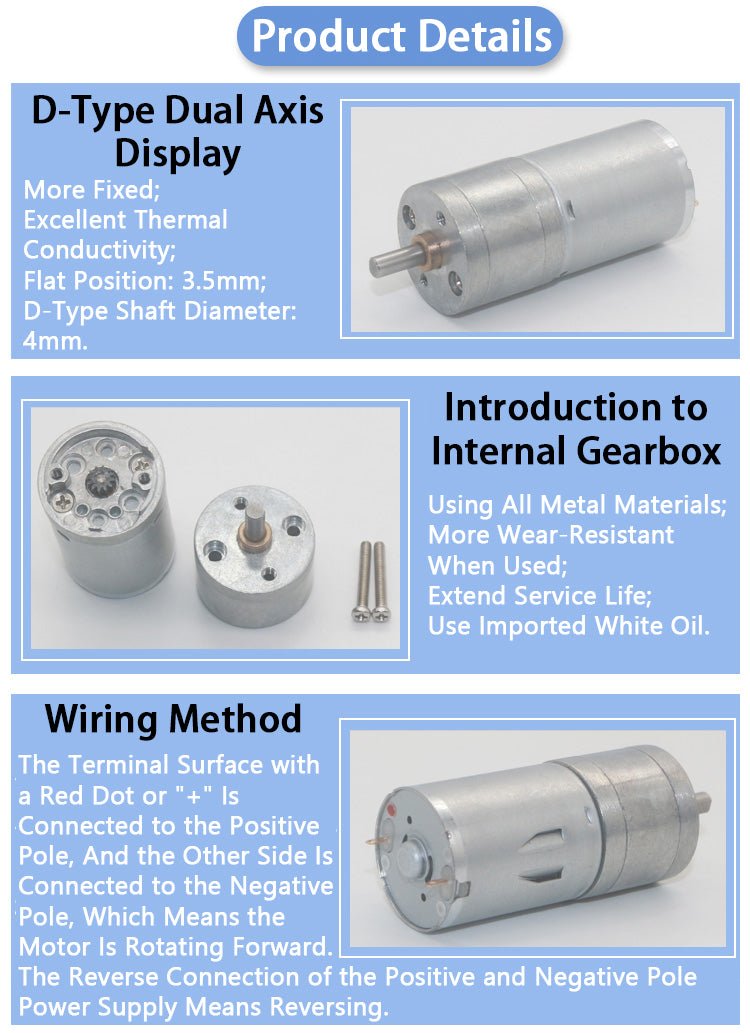 Product Details

D-Type Dual Axis Display

More Fixed;
Excellent Thermal Conductivity;
Flat Position: 3.5mm;
D-Type Shaft Diameter: 4mm.

Introduction to Internal Gearbox

Using All Metal Materials;
More Wear-Resistant When Used;
Extend Service Life;
Use Imported White Oil.

Wiring Method

The Terminal Surface with a Red Dot or "+" Is Connected to the Positive Pole, And the Other Side Is Connected to the Negative Pole, Which Means the Motor Is Rotating Forward.
The Reverse Connection of the Positive and Negative Pole Power Supply Means Reversing.