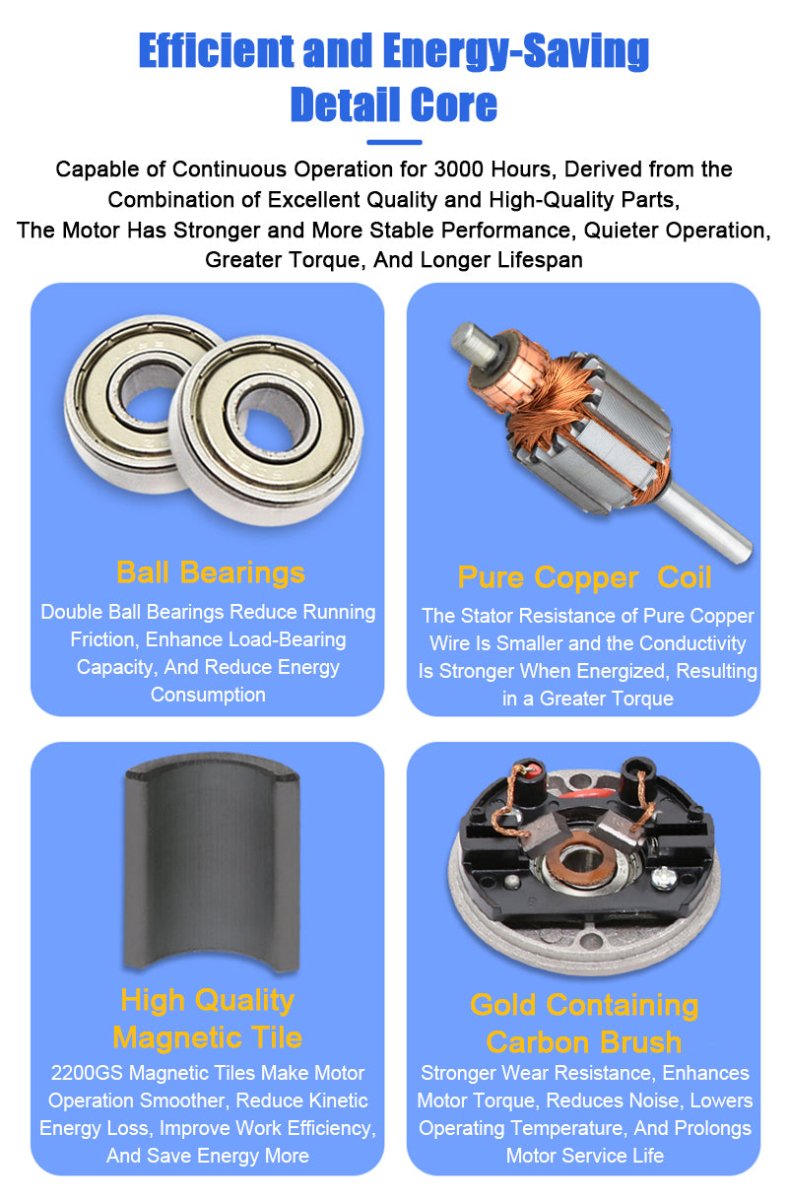 Efficient and Energy-Saving
Detail Core

Capable of Continuous Operation for 3000 Hours, Derived from the Combination of Excellent Quality and High-Quality Parts, The Motor Has Stronger and More Stable Performance, Quieter Operation, Greater Torque, And Longer Lifespan

Ball Bearings

Double Ball Bearings Reduce Running Friction, Enhance Load-Bearing Capacity, And Reduce Energy Consumption

Pure Copper Coil

The Stator Resistance of Pure Copper Wire Is Smaller and the Conductivity Is Stronger When Energized, Resulting in a Greater Torque

High Quality Magnetic Tile

2200GS Magnetic Tiles Make Motor Operation Smoother, Reduce Kinetic Energy Loss, Improve Work Efficiency, And Save Energy More

Gold Containing Carbon Brush

Stronger Wear Resistance, Enhances Motor Torque, Reduces Noise, Lowers Operating Temperature, And Prolongs Motor Service Life