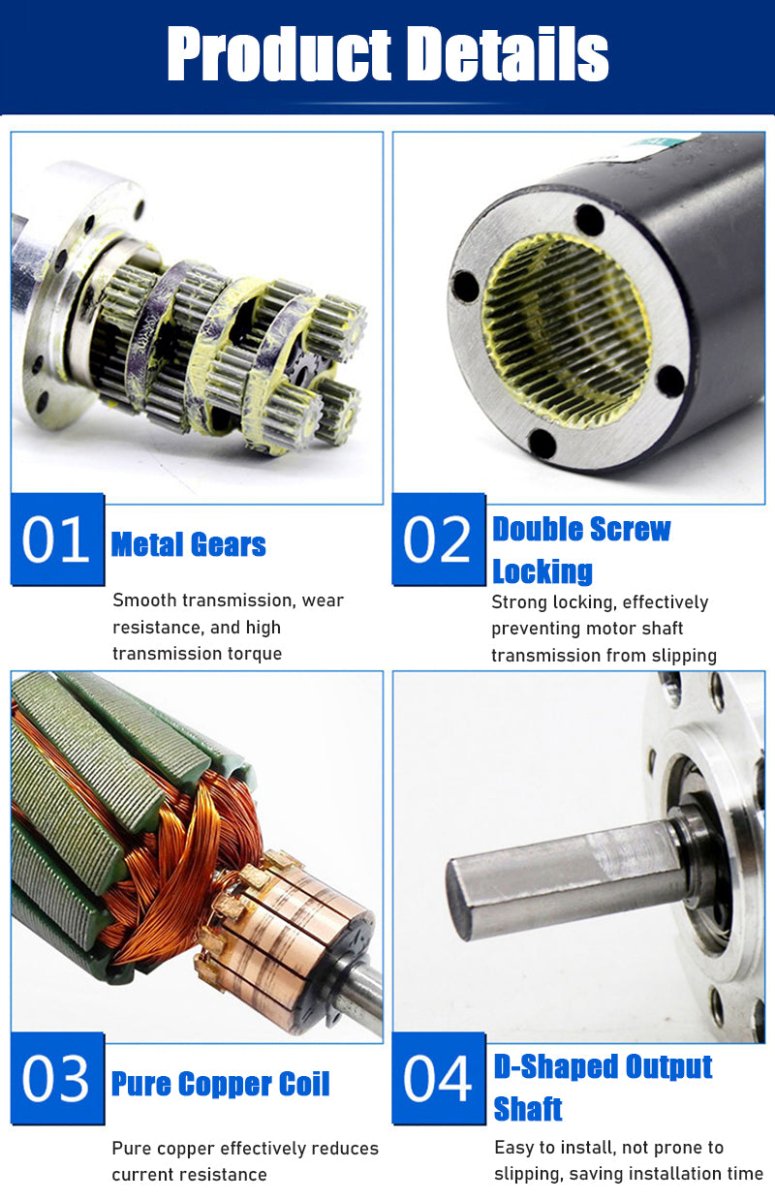 Product Details

01 Metal Gears

Smooth transmission, wear resistance, and high transmission torque

02 Double Screw Locking

Strong locking, effectively preventing motor shaft transmission from slipping

03 Pure Copper Coil

Pure copper effectively reduces current resistance

04 D-Shaped Output Shaft

Easy to install, not prone to slipping, saving installation time