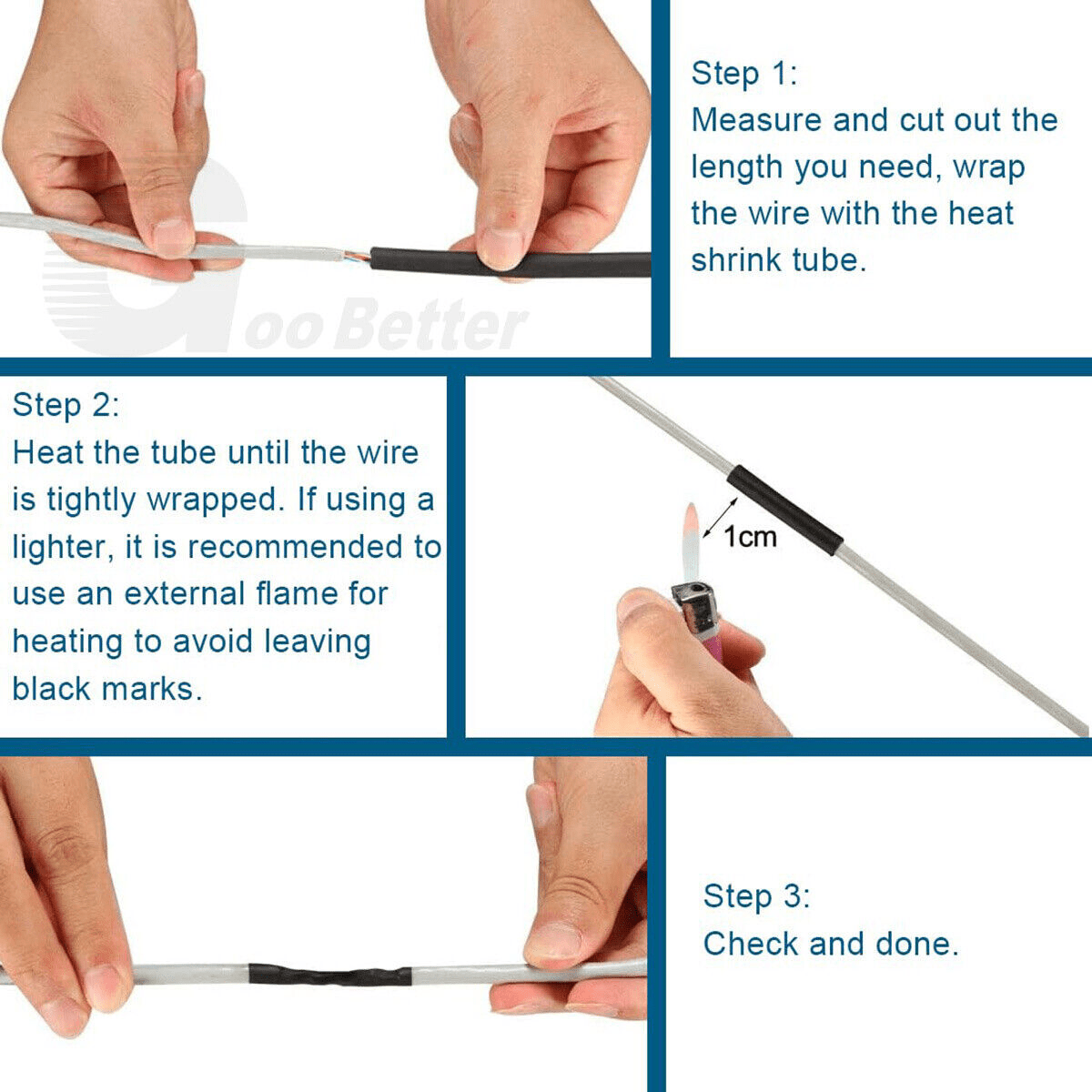 Goo Better

Step 1:
Measure and cut out the length you need, wrap the wire with the heat shrink tube.

Step 2:
Heat the tube until the wire is tightly wrapped. If using a lighter, it is recommended to use an external flame for heating to avoid leaving black marks.

1cm

Step 3:
Check and done.