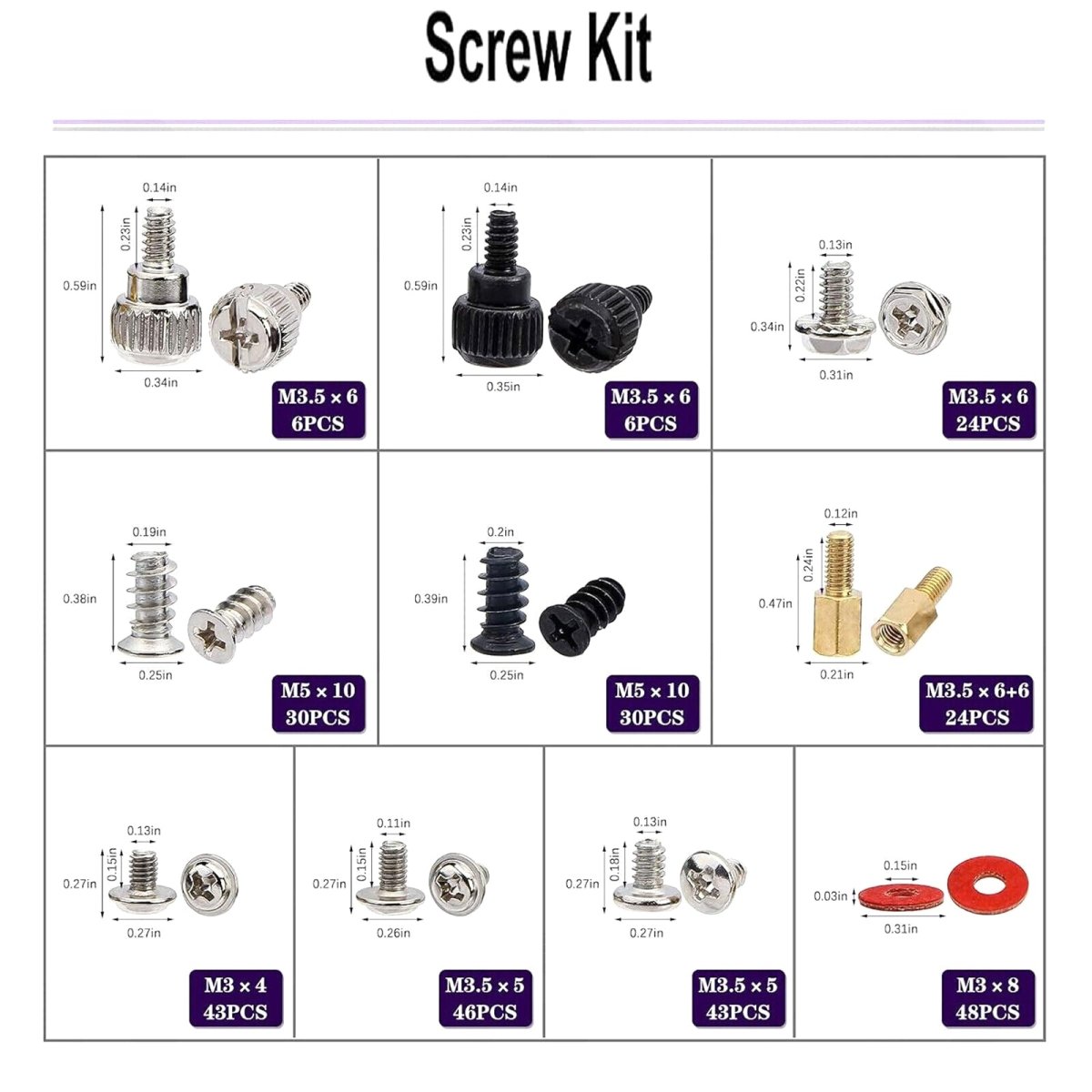 Screw Kit

0.14in
0.23in
0.59in
0.34in
M3.5 × 6
6PCS

0.14in
0.23in
0.59in
0.35in
M3.5 × 6
6PCS

0.13in
0.22in
0.34in
0.31in
M3.5 × 6
24PCS

0.19in
0.38in
0.25in
M5 × 10
30PCS

0.2in
0.39in
0.25in
M5 × 10
30PCS

0.12in
0.24in
0.47in
0.21in
M3.5 × 6+6
24PCS

0.13in
0.15in
0.27in
0.27in
M3 × 4
43PCS

0.11in
0.15in
0.27in
0.26in
M3.5 × 5
46PCS

0.13in
0.18in
0.27in
0.27in
M3.5 × 5
43PCS

0.15in
0.03in
0.31in
M3 × 8
48PCS