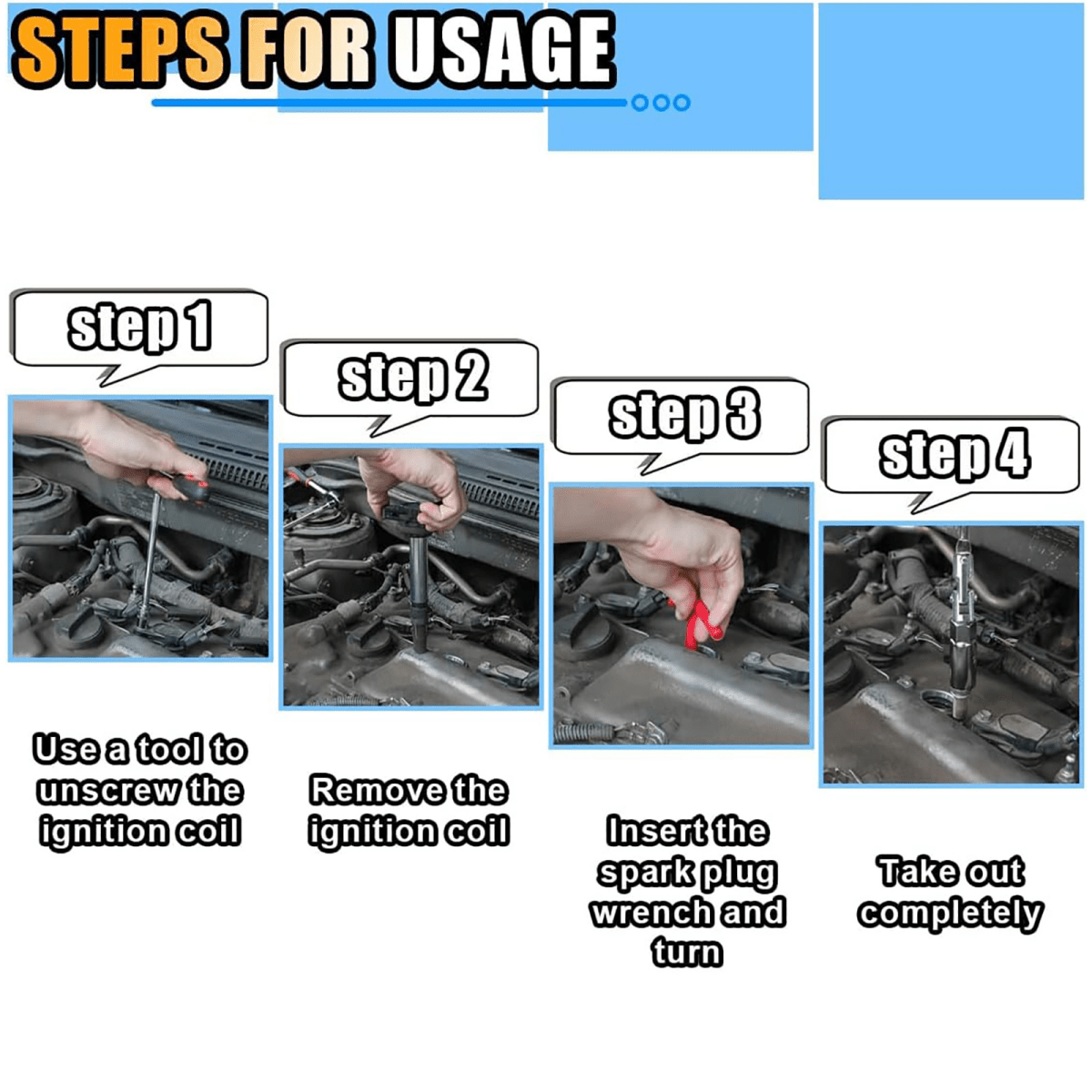 STEPS FOR USAGE

step 1

Use a tool to unscrew the ignition coil

step 2

Remove the ignition coil

step 3

Insert the spark plug wrench and turn

step 4

Take out completely