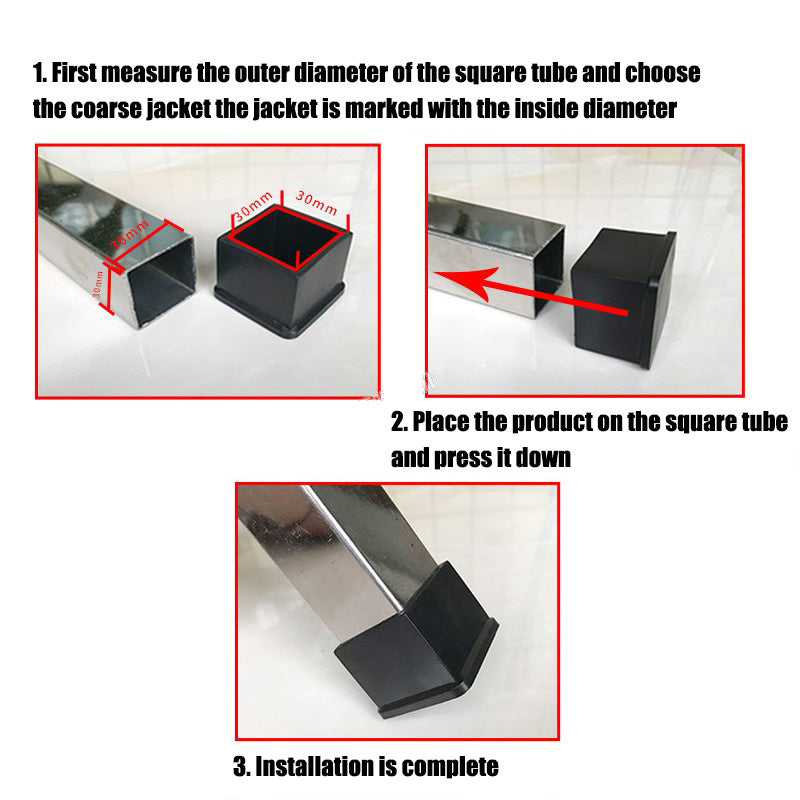 1. First measure the outer diameter of the square tube and choose the coarse jacket the jacket is marked with the inside diameter

30mm
30mm
30mm
30mm

2. Place the product on the square tube and press it down

3. Installation is complete