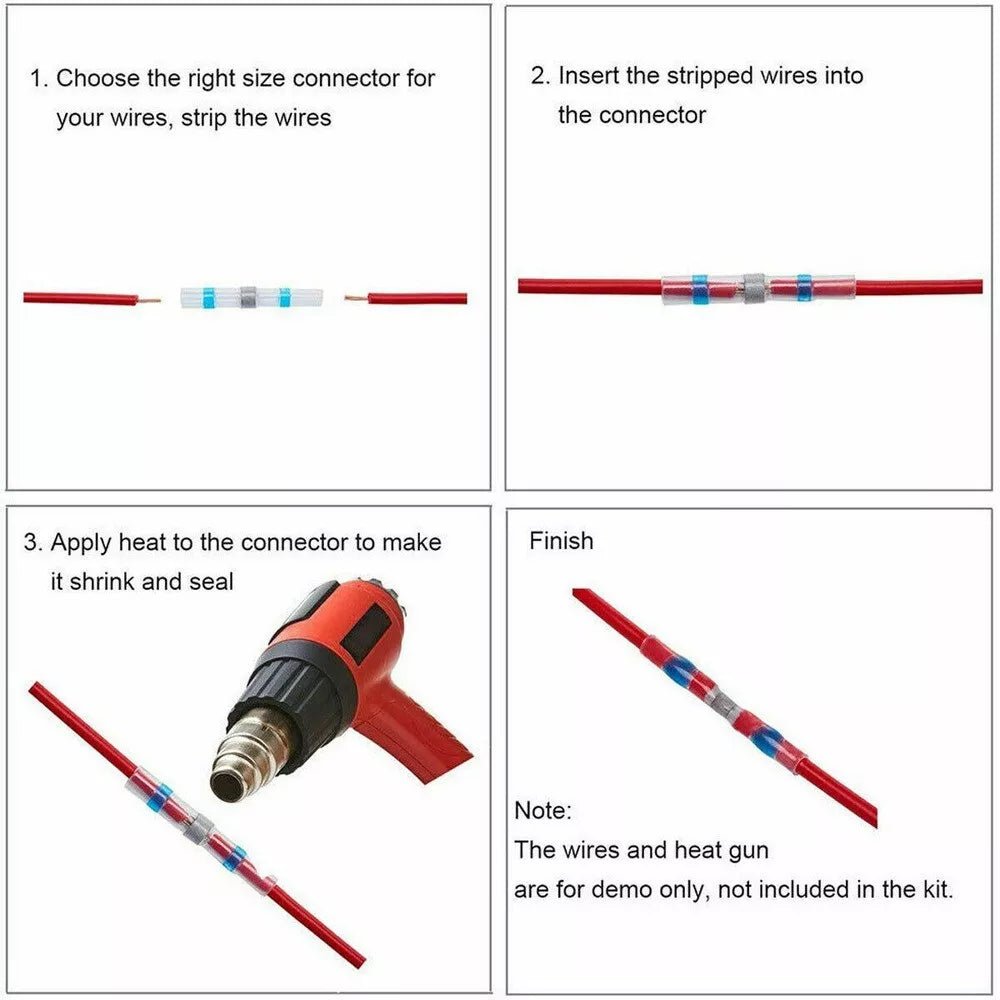 1. Choose the right size connector for your wires, strip the wires

2. Insert the stripped wires into the connector

3. Apply heat to the connector to make it shrink and seal

Finish

Note:
The wires and heat gun are for demo only, not included in the kit.