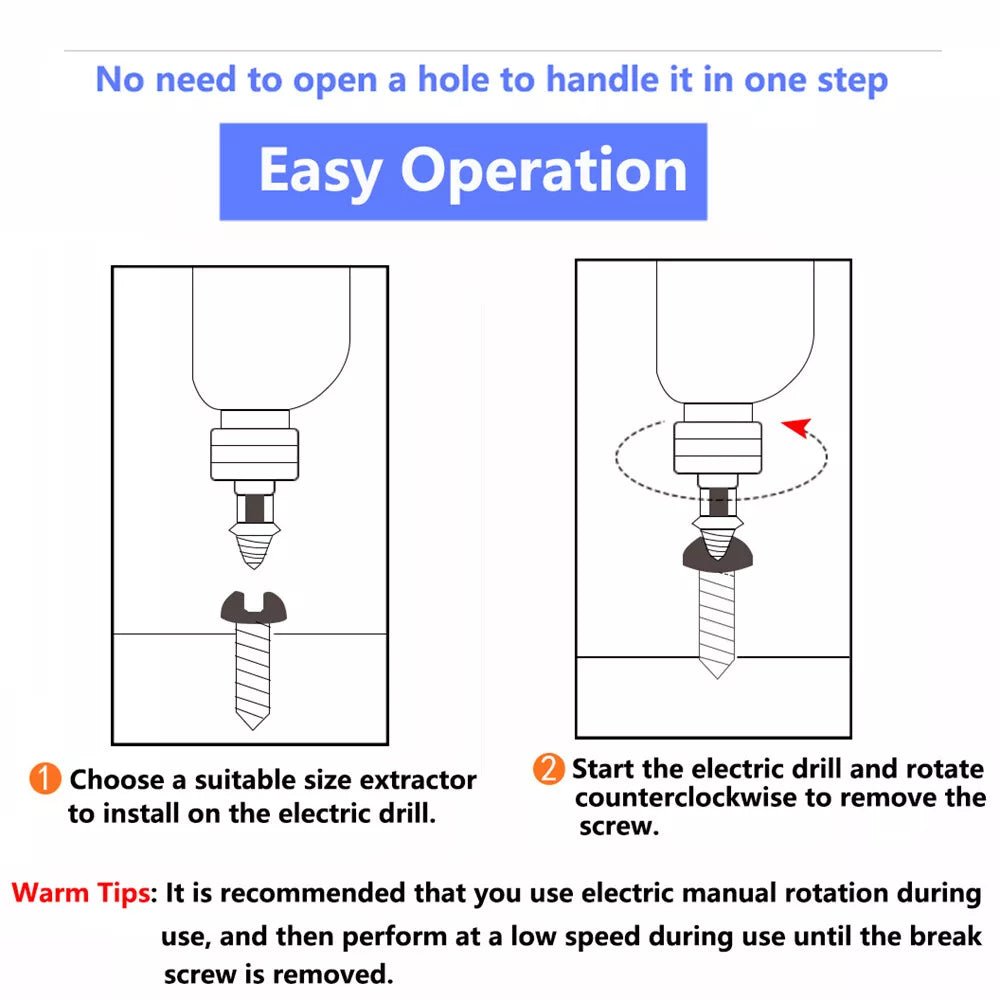 No need to open a hole to handle it in one step

Easy Operation

1 Choose a suitable size extractor to install on the electric drill.

2 Start the electric drill and rotate counterclockwise to remove the screw.

Warm Tips: It is recommended that you use electric manual rotation during use, and then perform at a low speed during use until the break screw is removed.