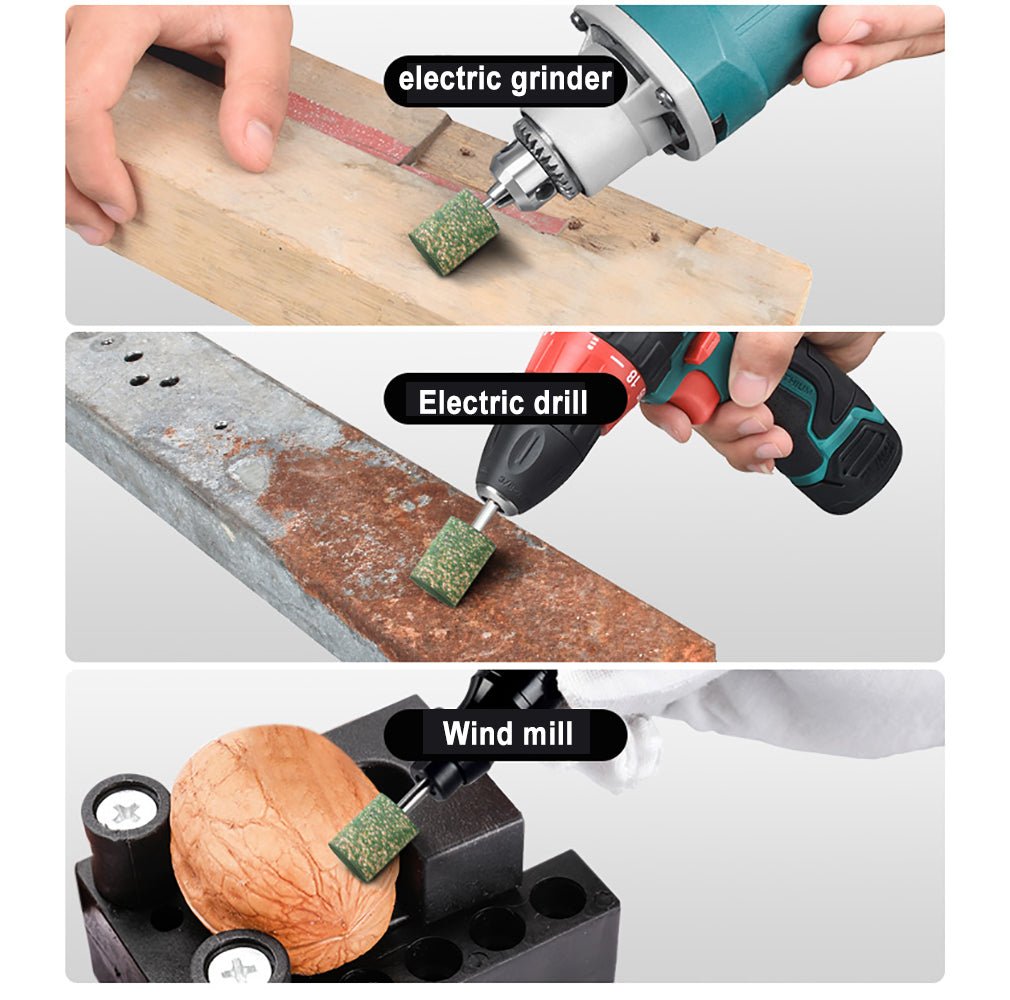 electric grinder

Electric drill

Wind mill