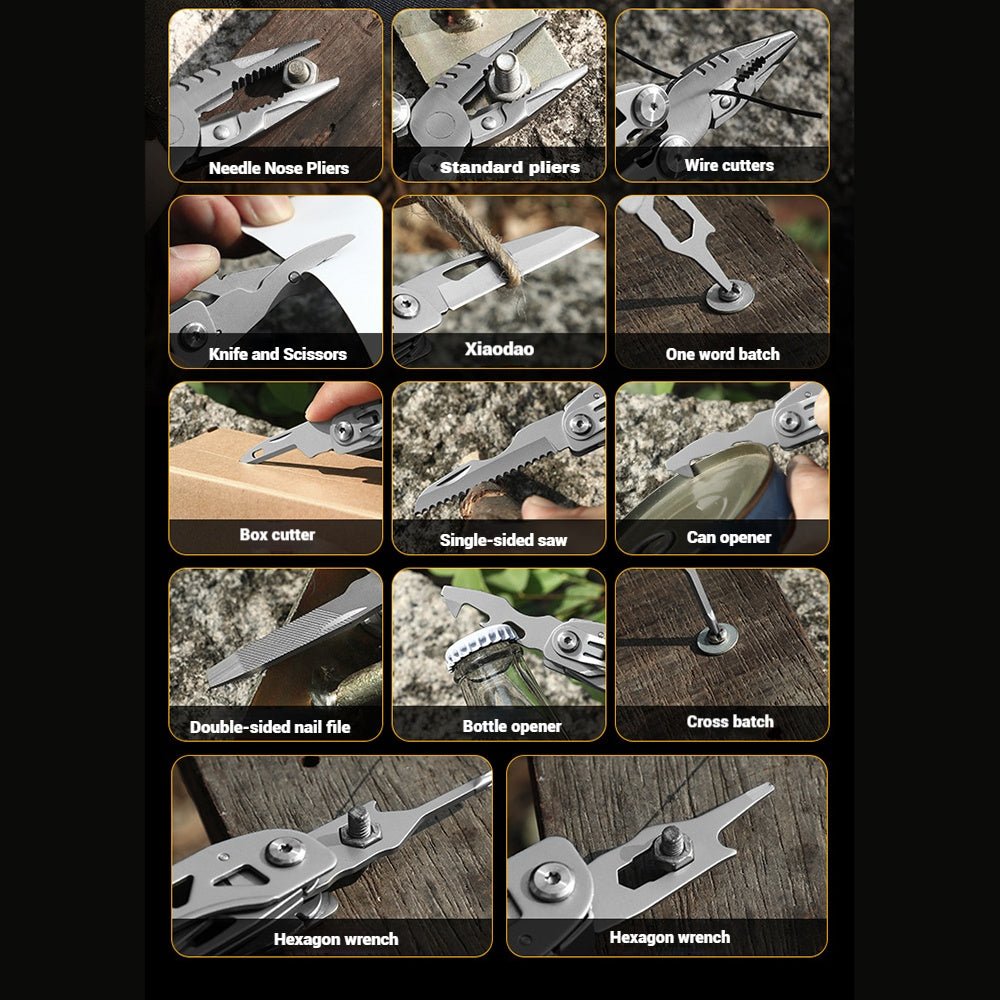 Needle Nose Pliers

Standard pliers

Wire cutters

Knife and Scissors

Xiaodao

One word batch

Box cutter

Single-sided saw

Can opener

Double-sided nail file

Bottle opener

Cross batch

Hexagon wrench

Hexagon wrench