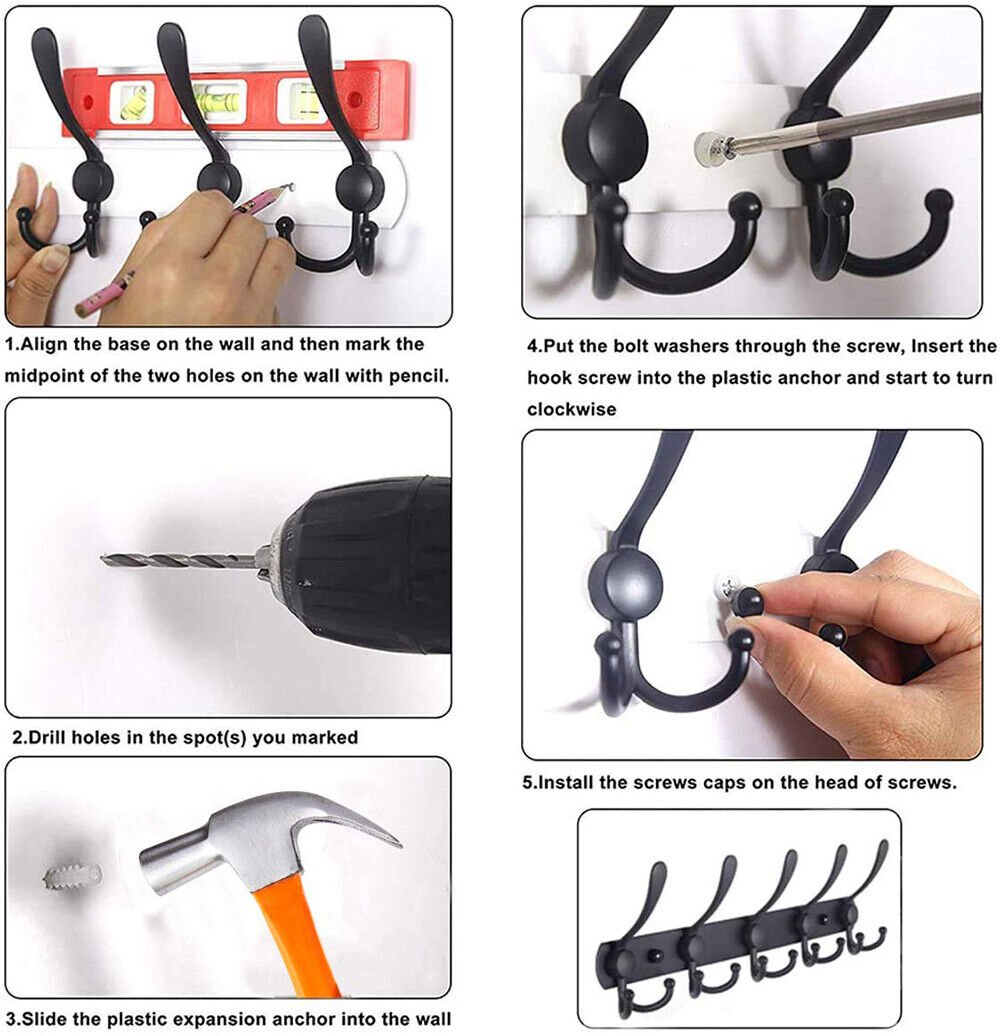 1.Align the base on the wall and then mark the midpoint of the two holes on the wall with pencil.

2.Drill holes in the spot(s) you marked

3.Slide the plastic expansion anchor into the wall

4.Put the bolt washers through the screw, Insert the hook screw into the plastic anchor and start to turn clockwise

5.Install the screws caps on the head of screws.