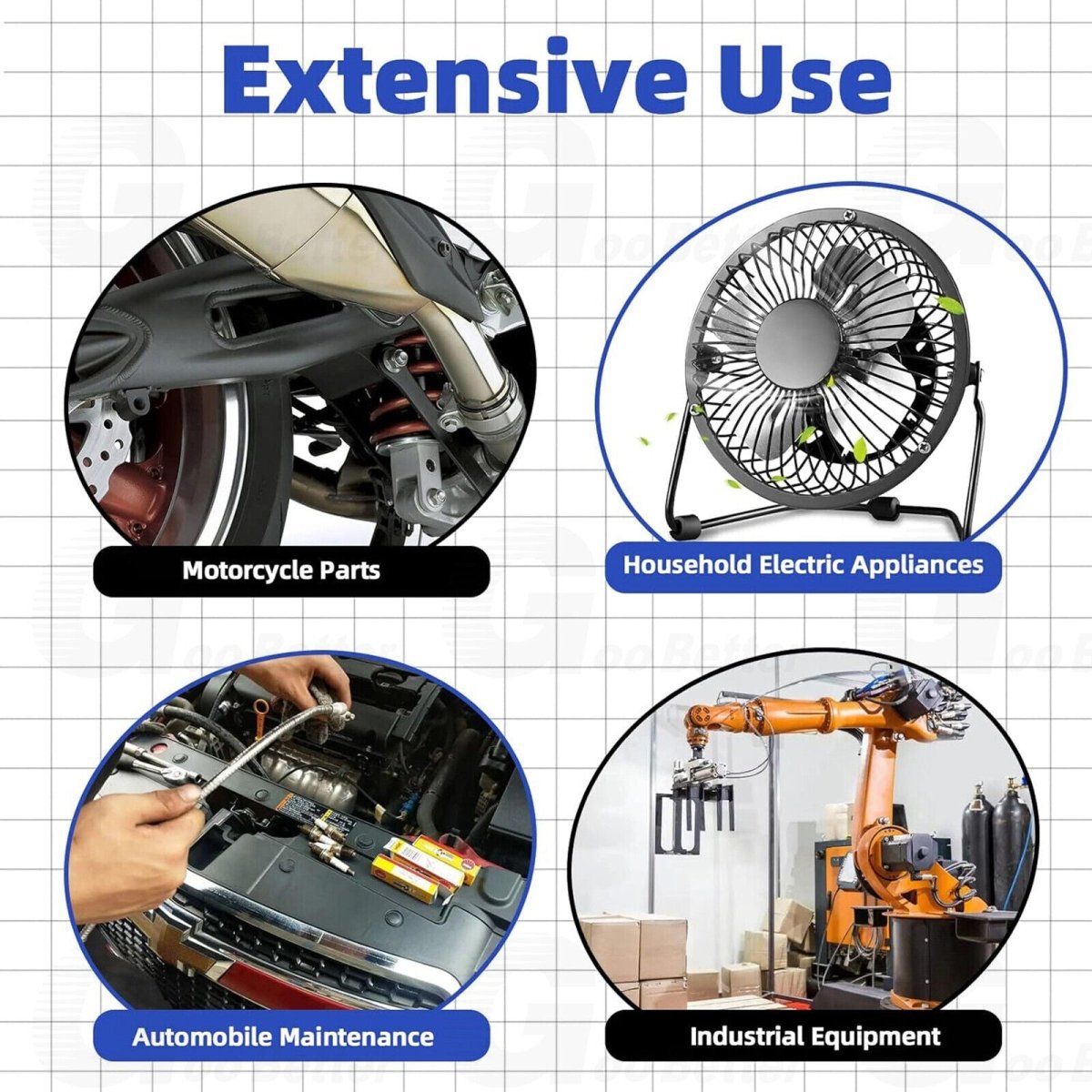 Extensive Use

Motorcycle Parts

Household Electric Appliances

Automobile Maintenance

Industrial Equipment