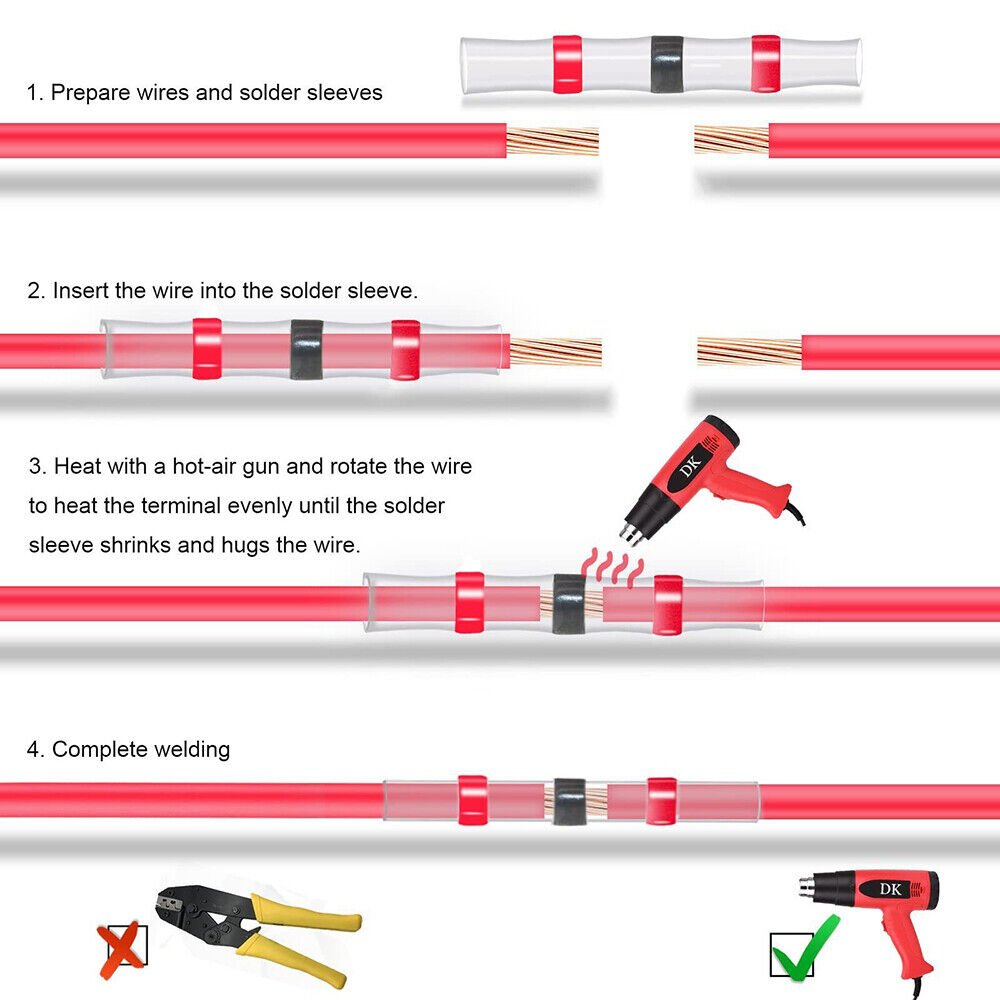 1. Prepare wires and solder sleeves

2. Insert the wire into the solder sleeve.

3. Heat with a hot-air gun and rotate the wire to heat the terminal evenly until the solder sleeve shrinks and hugs the wire.

DK

4. Complete welding

DK