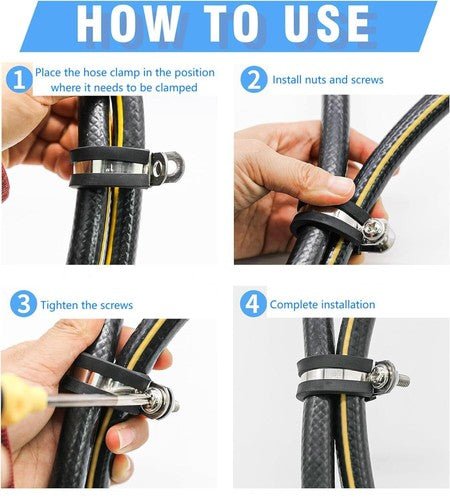 HOW TO USE

1 Place the hose clamp in the position where it needs to be clamped

2 Install nuts and screws

3 Tighten the screws

4 Complete installation