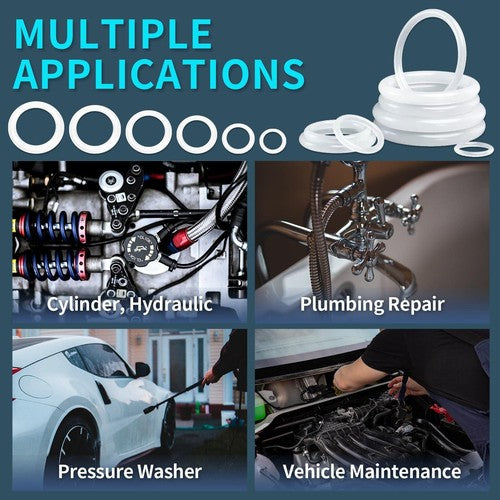 MULTIPLE APPLICATIONS

Cylinder, Hydraulic

Plumbing Repair

Pressure Washer

Vehicle Maintenance