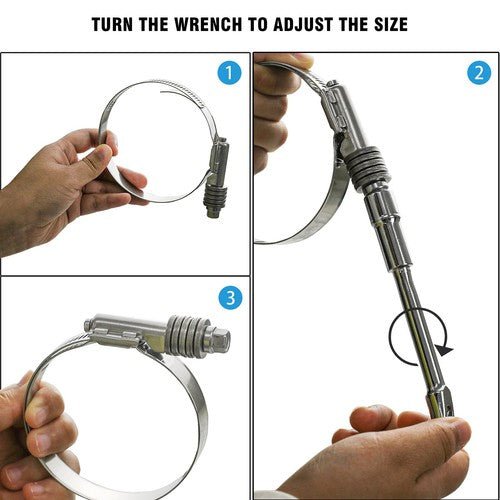 TURN THE WRENCH TO ADJUST THE SIZE

1

2

3