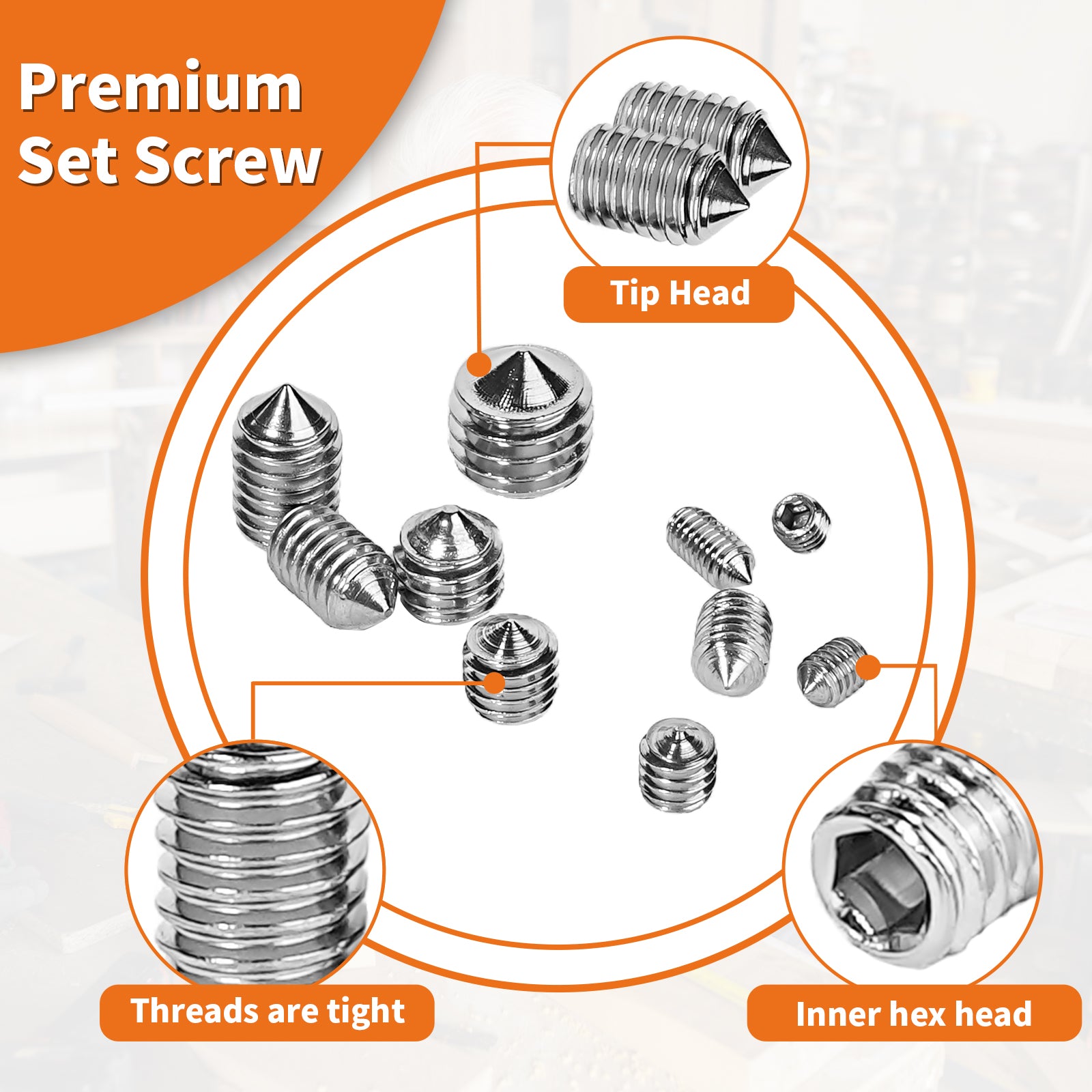 Premium Set Screw

Tip Head

Threads are tight

Inner hex head