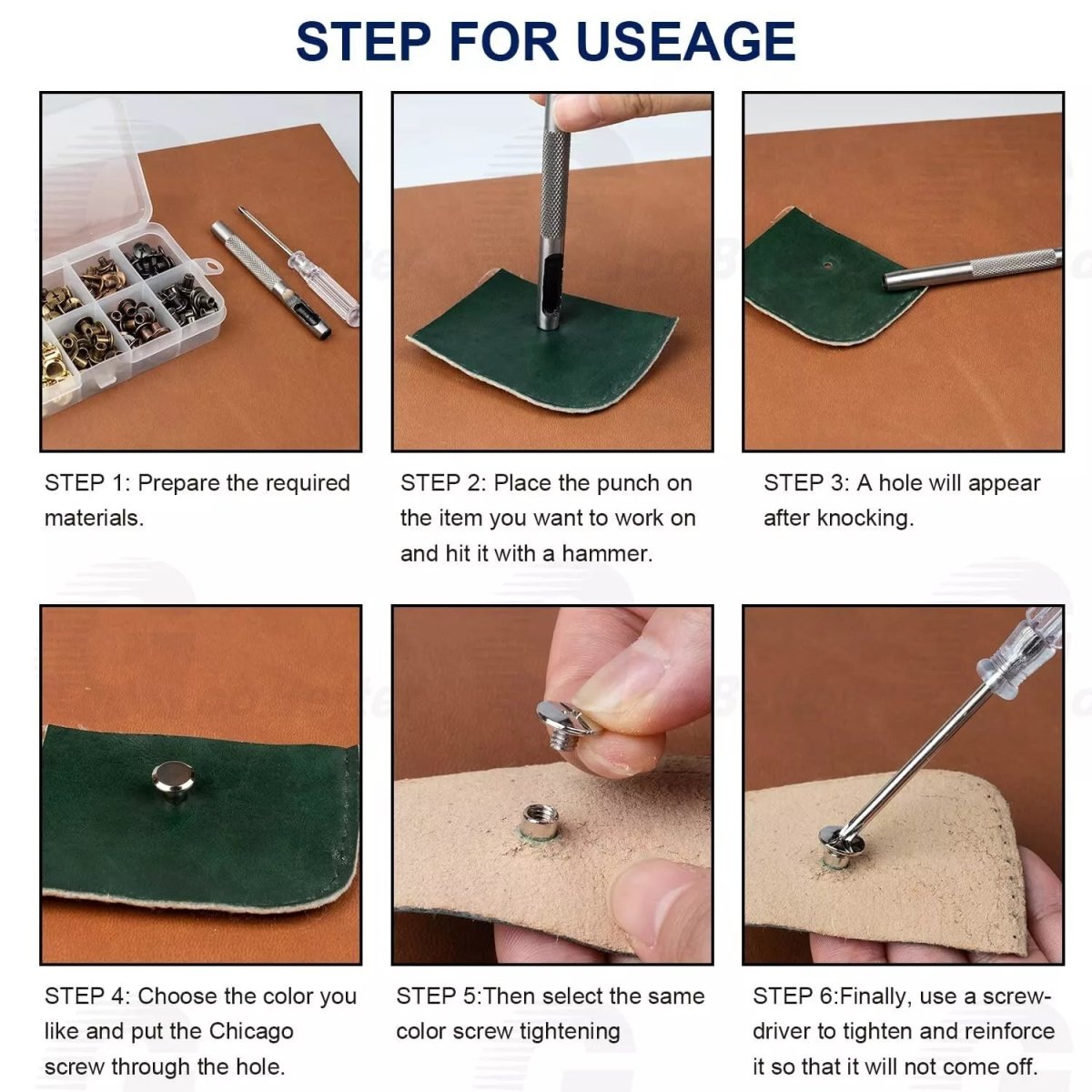 STEP FOR USEAGE

STEP 1: Prepare the required materials.

STEP 2: Place the punch on the item you want to work on and hit it with a hammer.

STEP 3: A hole will appear after knocking.

STEP 4: Choose the color you like and put the Chicago screw through the hole.

STEP 5:Then select the same color screw tightening

STEP 6:Finally, use a screwdriver to tighten and reinforce it so that it will not come off.