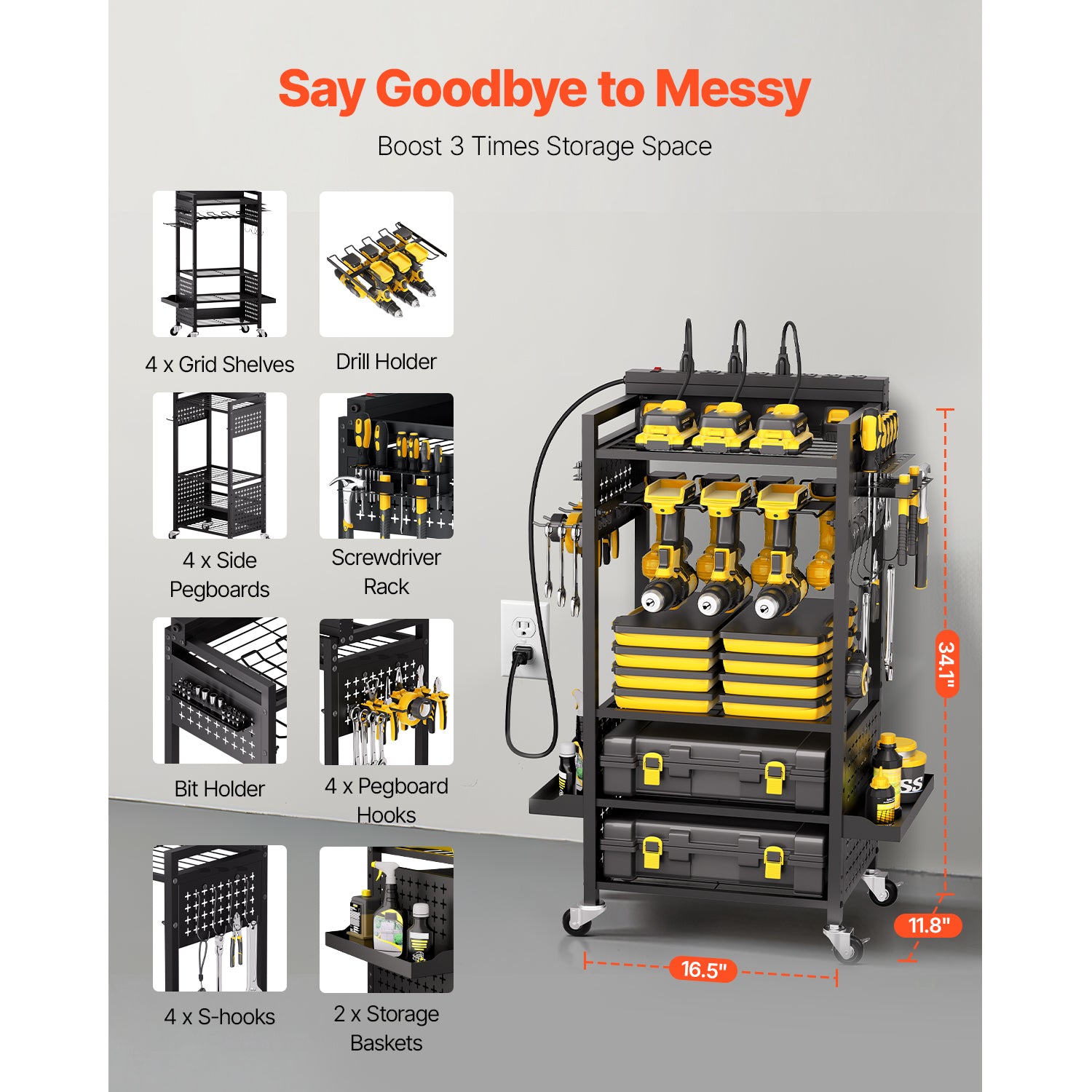 Say Goodbye to Messy

Boost 3 Times Storage Space

4 x Grid Shelves

Drill Holder

4 x Side Pegboards

Screwdriver Rack

Bit Holder

4 x Pegboard Hooks

4 x S-hooks

2 x Storage Baskets

34.1"

11.8"

16.5"