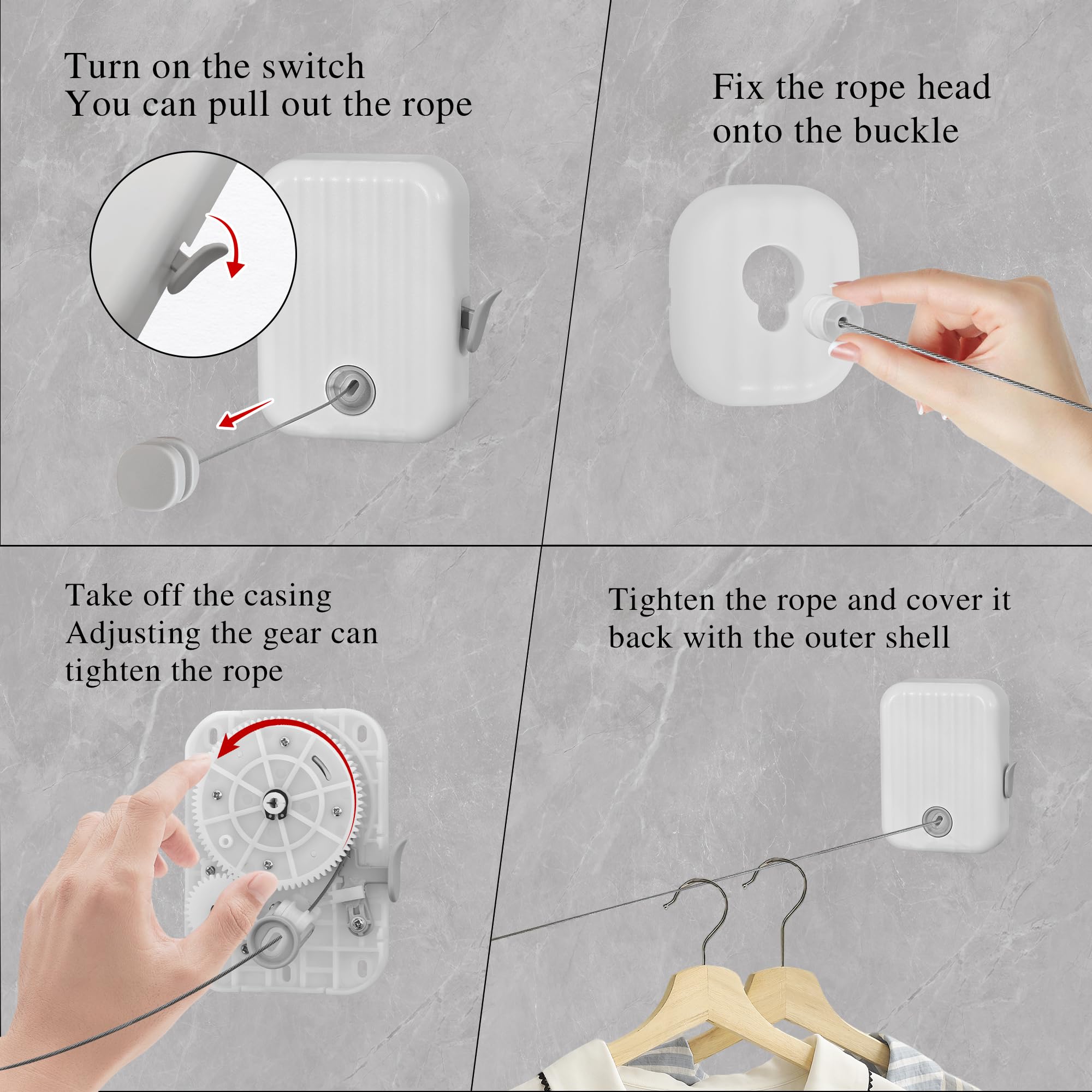 Turn on the switch
You can pull out the rope

Fix the rope head onto the buckle

Take off the casing
Adjusting the gear can tighten the rope

Tighten the rope and cover it back with the outer shell