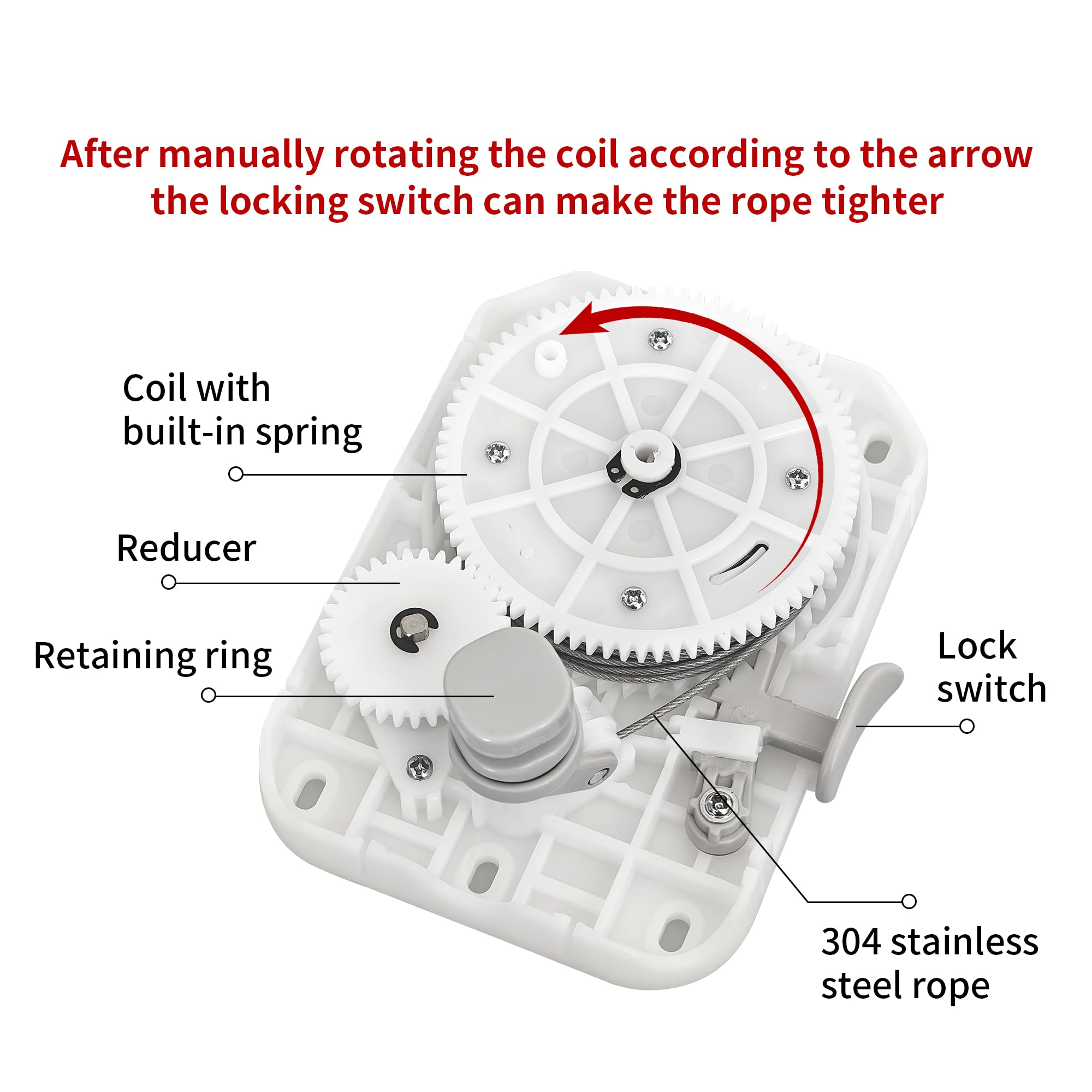 After manually rotating the coil according to the arrow the locking switch can make the rope tighter

Coil with built-in spring

Reducer

Retaining ring

Lock switch

304 stainless steel rope