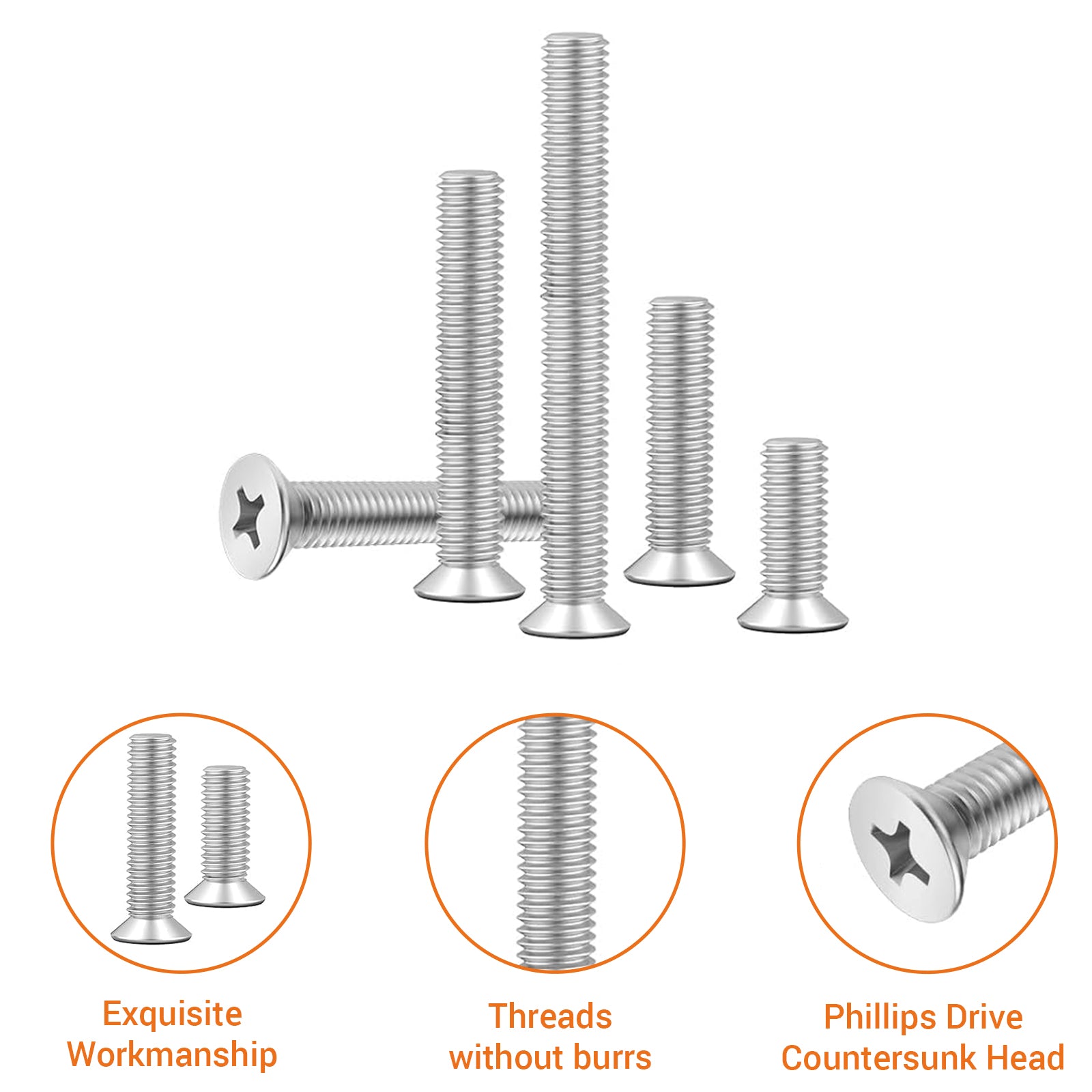 Exquisite Workmanship

Threads without burrs

Phillips Drive Countersunk Head