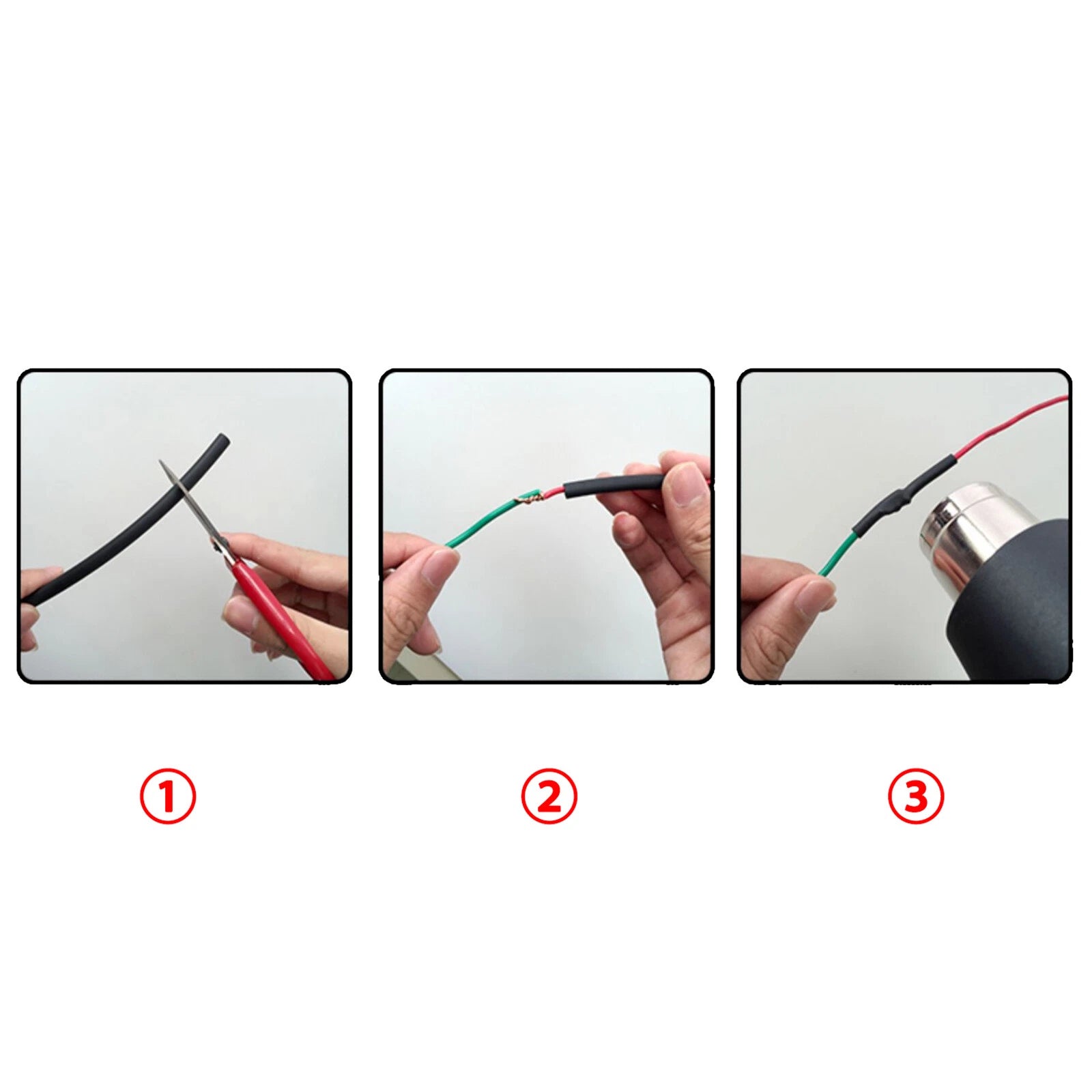 ①

②

③