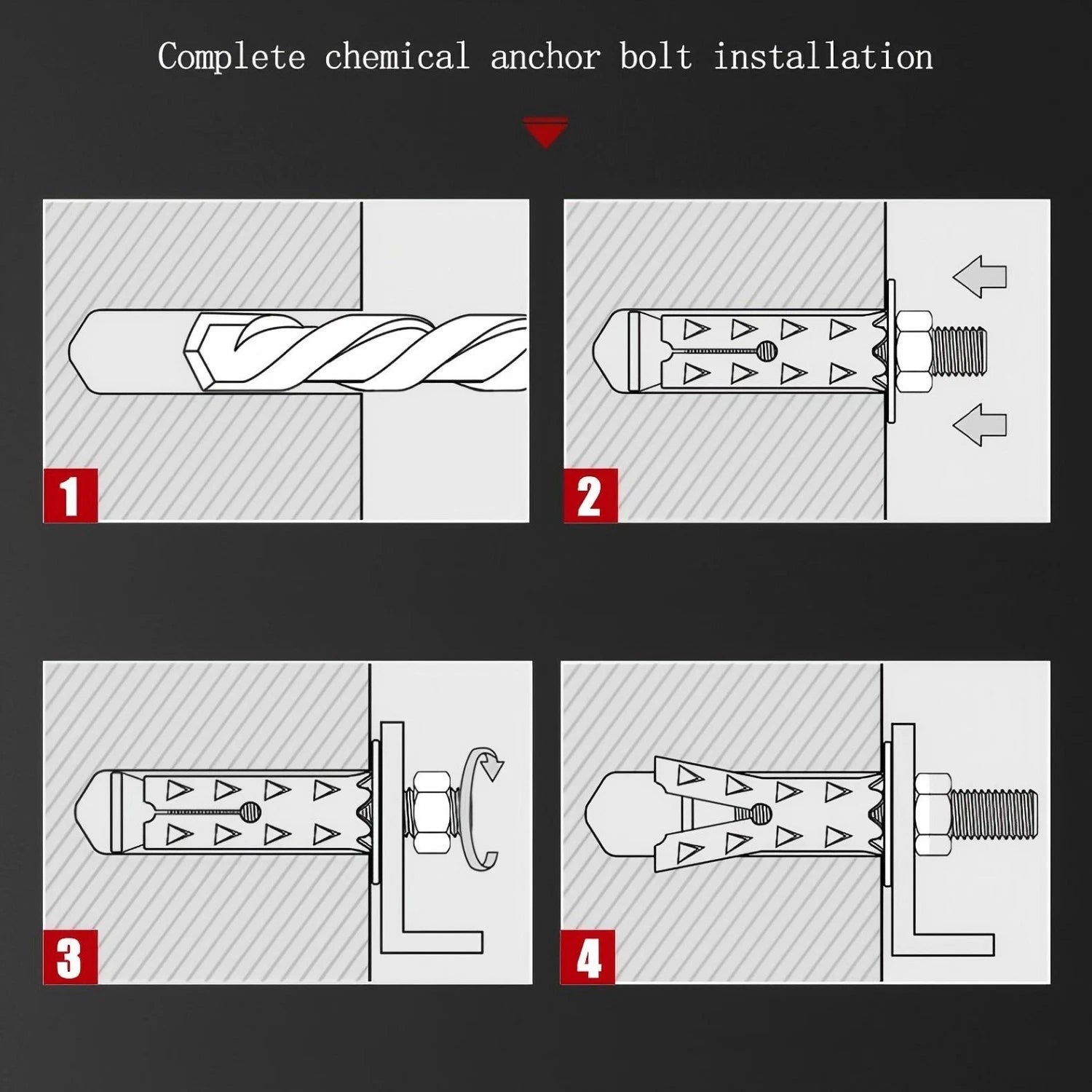 Complete chemical anchor bolt installation

1

2

3

4