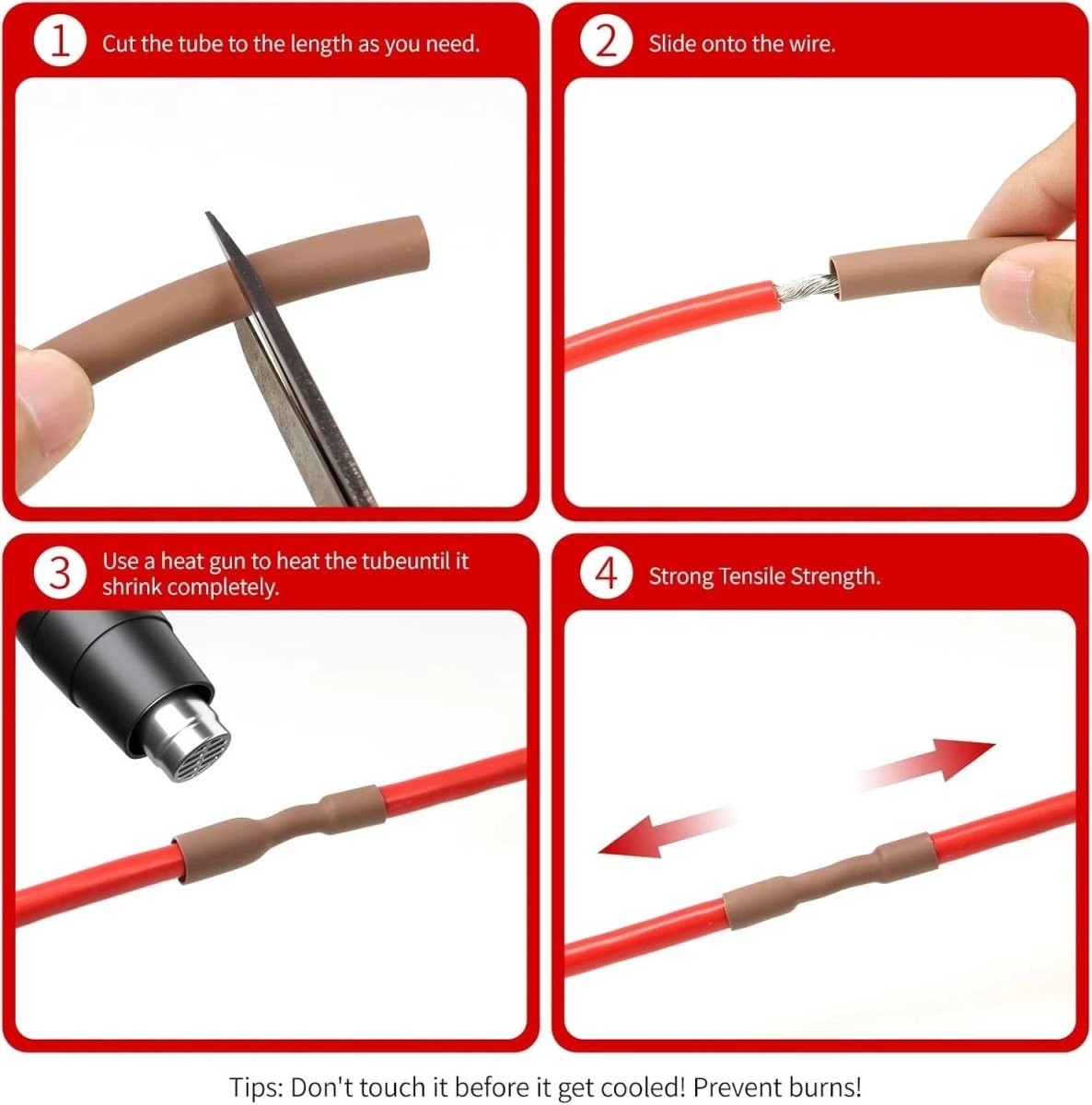 1 Cut the tube to the length as you need.

2 Slide onto the wire.

3 Use a heat gun to heat the tubeuntil it shrink completely.

4 Strong Tensile Strength.

Tips: Don't touch it before it get cooled! Prevent burns!