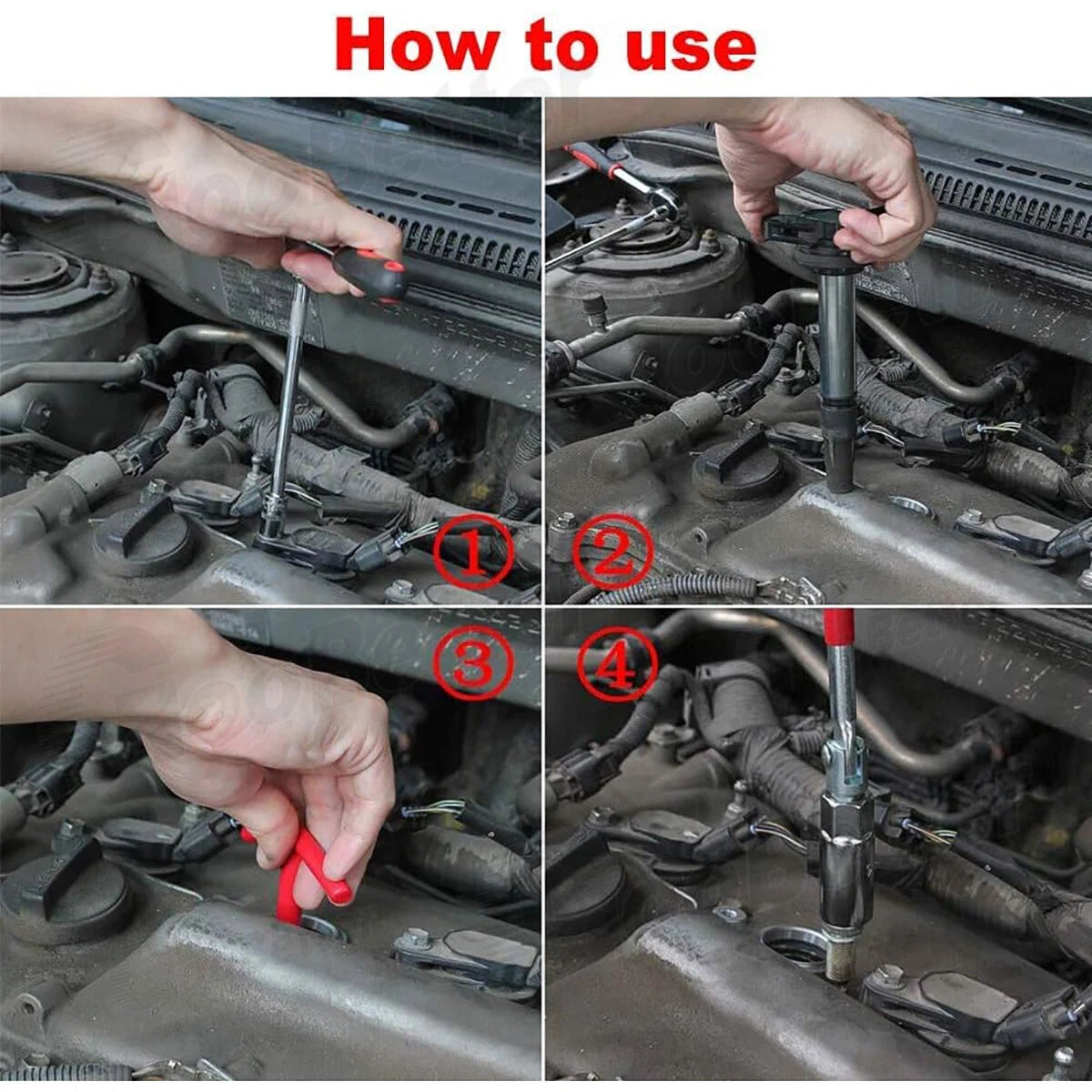 How to use

①

②

③

④