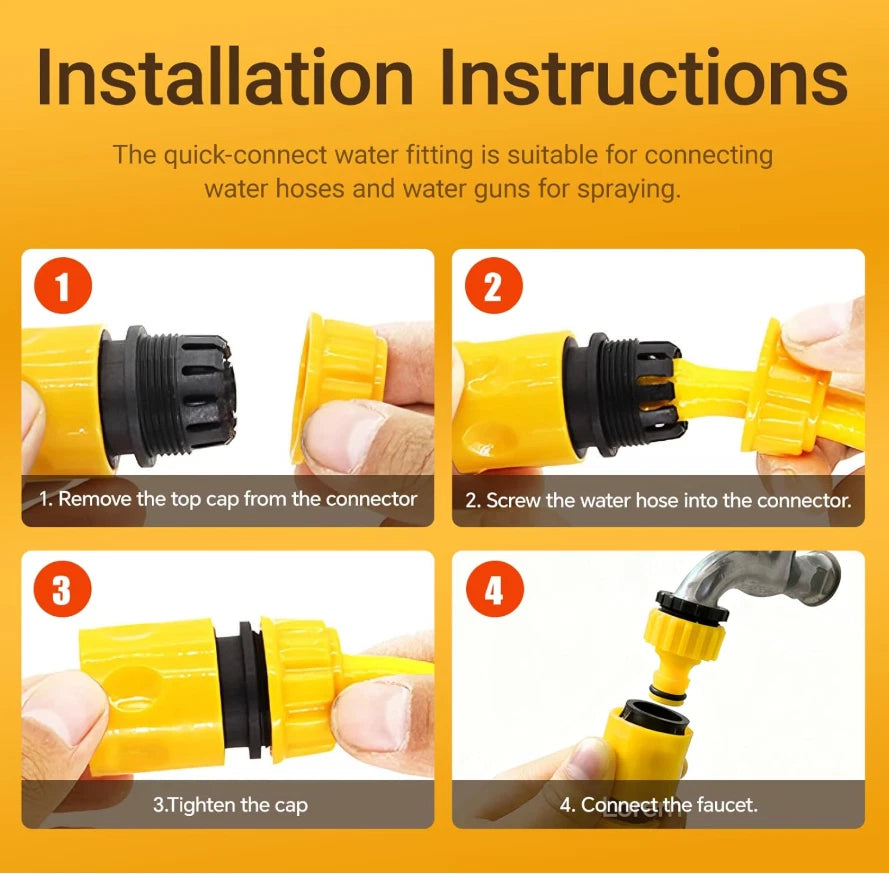 Installation Instructions

The quick-connect water fitting is suitable for connecting water hoses and water guns for spraying.

1

1. Remove the top cap from the connector

2

2. Screw the water hose into the connector.

3

3.Tighten the cap

4

4. Connect the faucet.