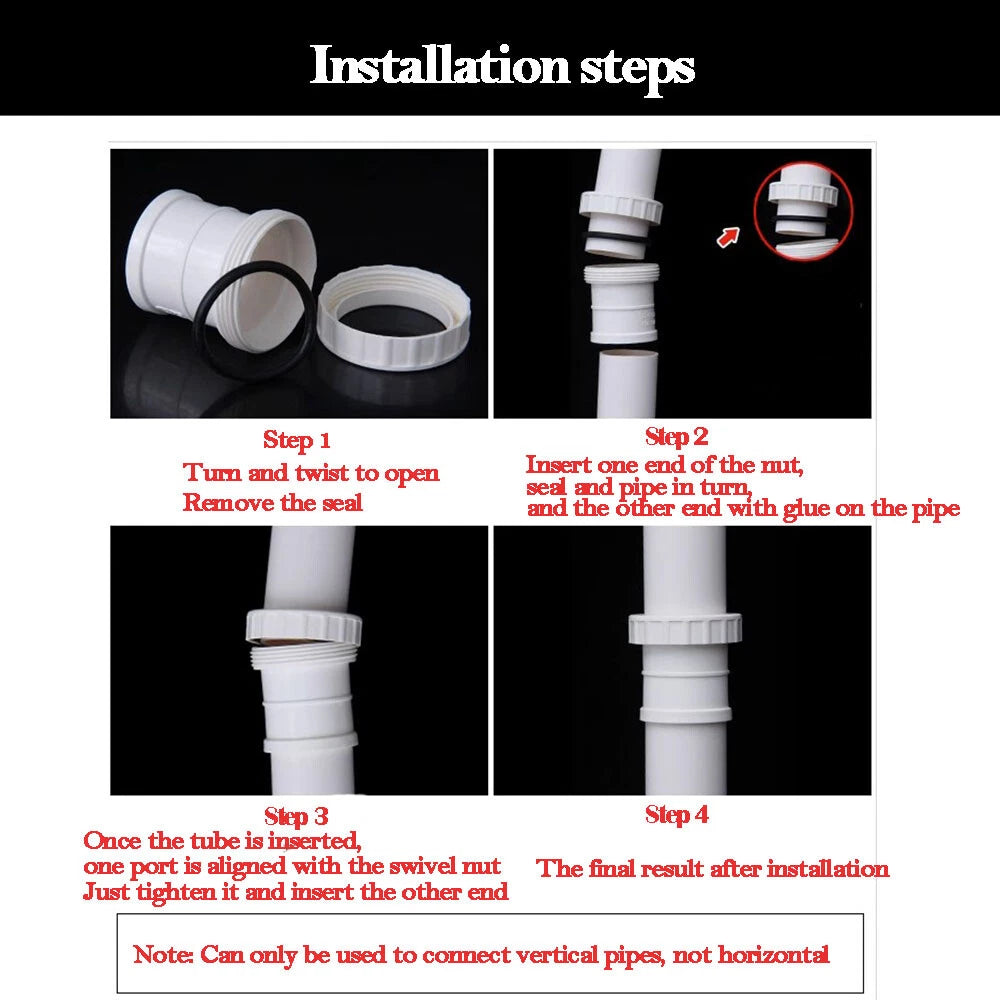 Installation steps

Step 1
Turn and twist to open
Remove the seal

Step 2
Insert one end of the nut, seal and pipe in turn, and the other end with glue on the pipe

Step 3
Once the tube is inserted, one port is aligned with the swivel nut
Just tighten it and insert the other end

Step 4
The final result after installation

Note: Can only be used to connect vertical pipes, not horizontal