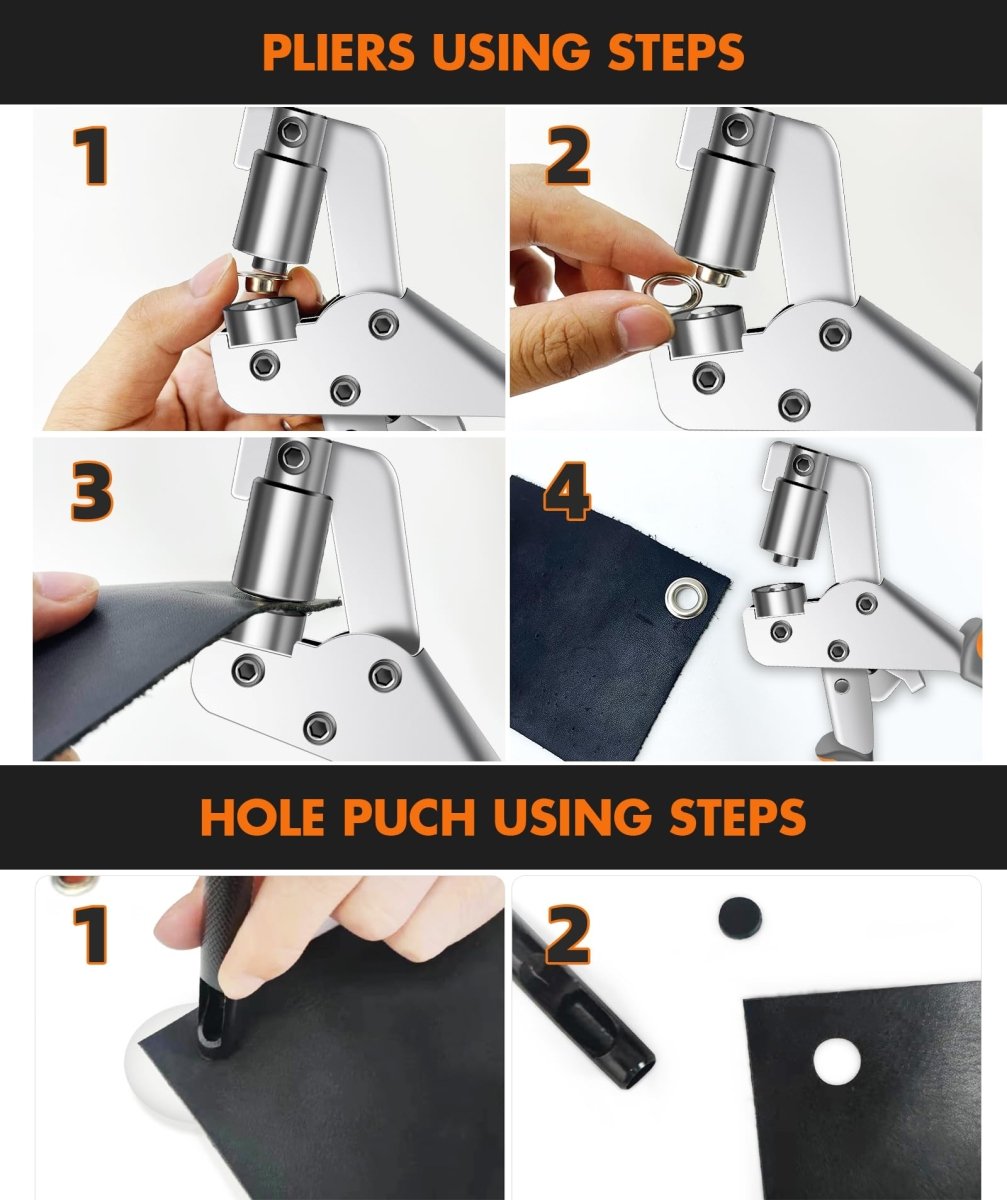 PLIERS USING STEPS

1

2

3

4

HOLE PUCH USING STEPS

1

2