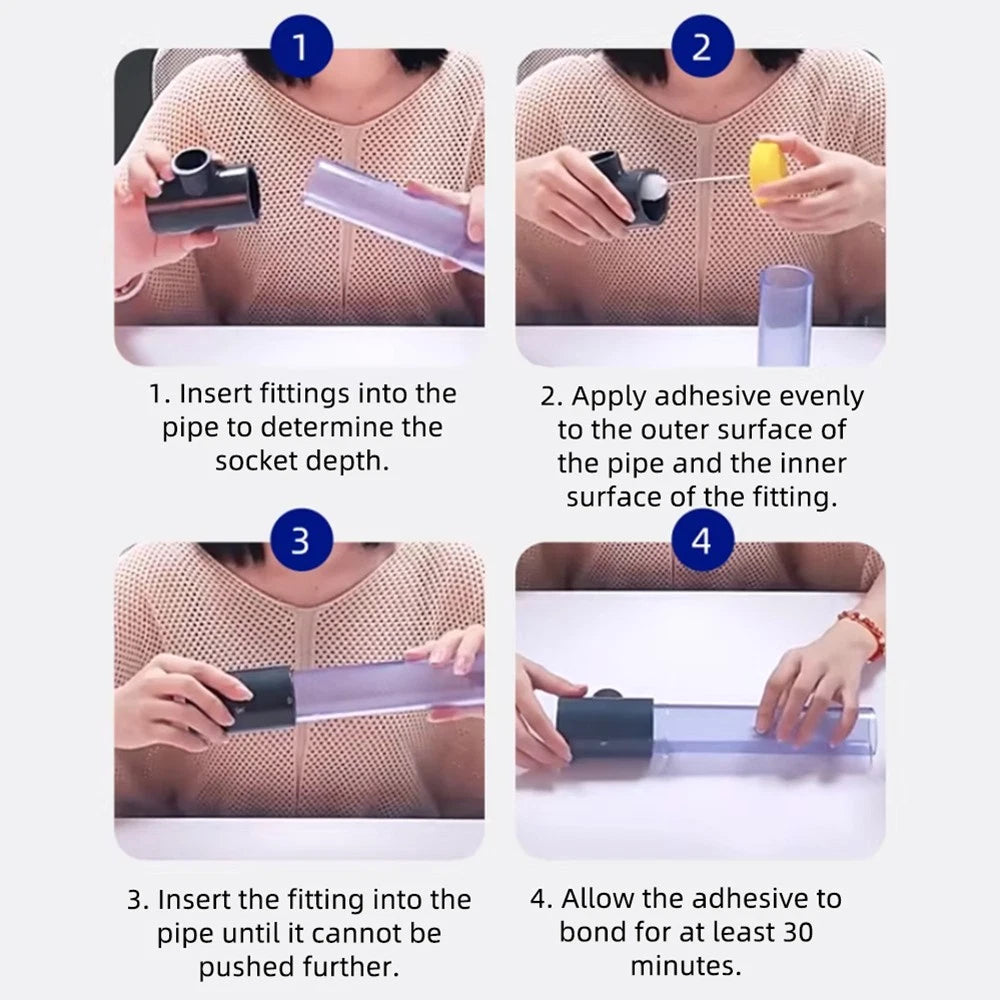 1

1. Insert fittings into the pipe to determine the socket depth.

2

2. Apply adhesive evenly to the outer surface of the pipe and the inner surface of the fitting.

3

3. Insert the fitting into the pipe until it cannot be pushed further.

4

4. Allow the adhesive to bond for at least 30 minutes.