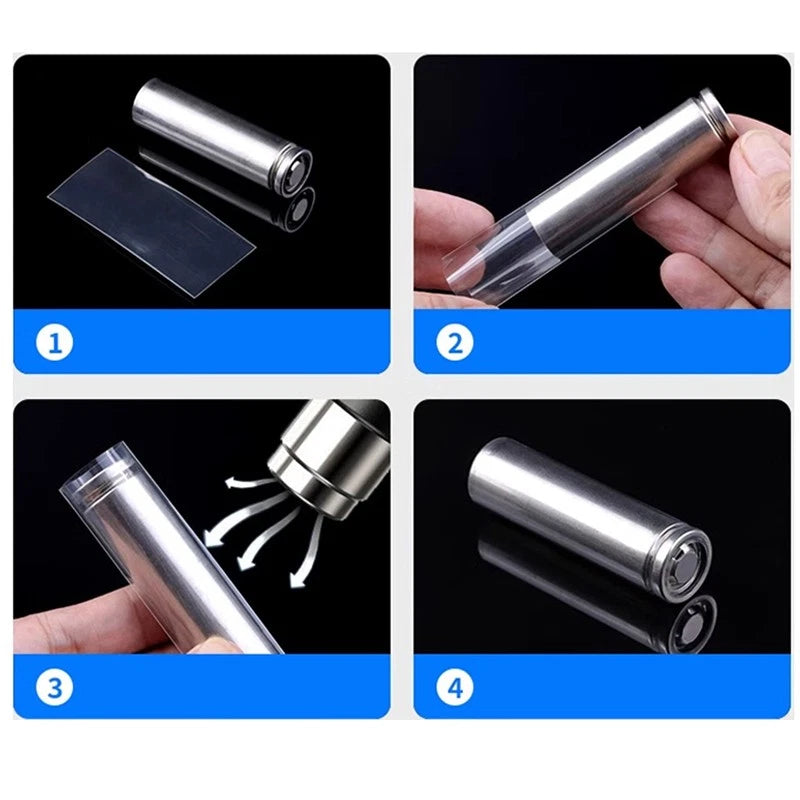 1

2

3

4