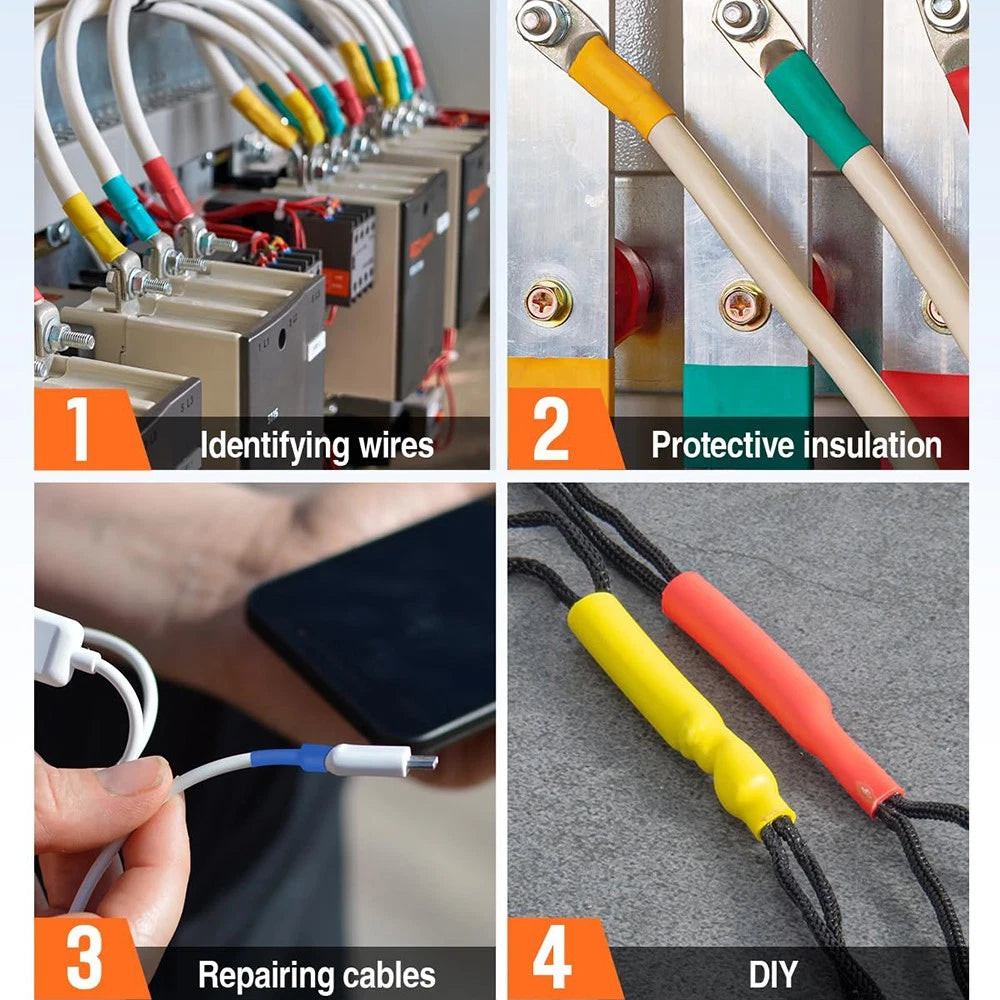 1 Identifying wires

2 Protective insulation

3 Repairing cables

4 DIY