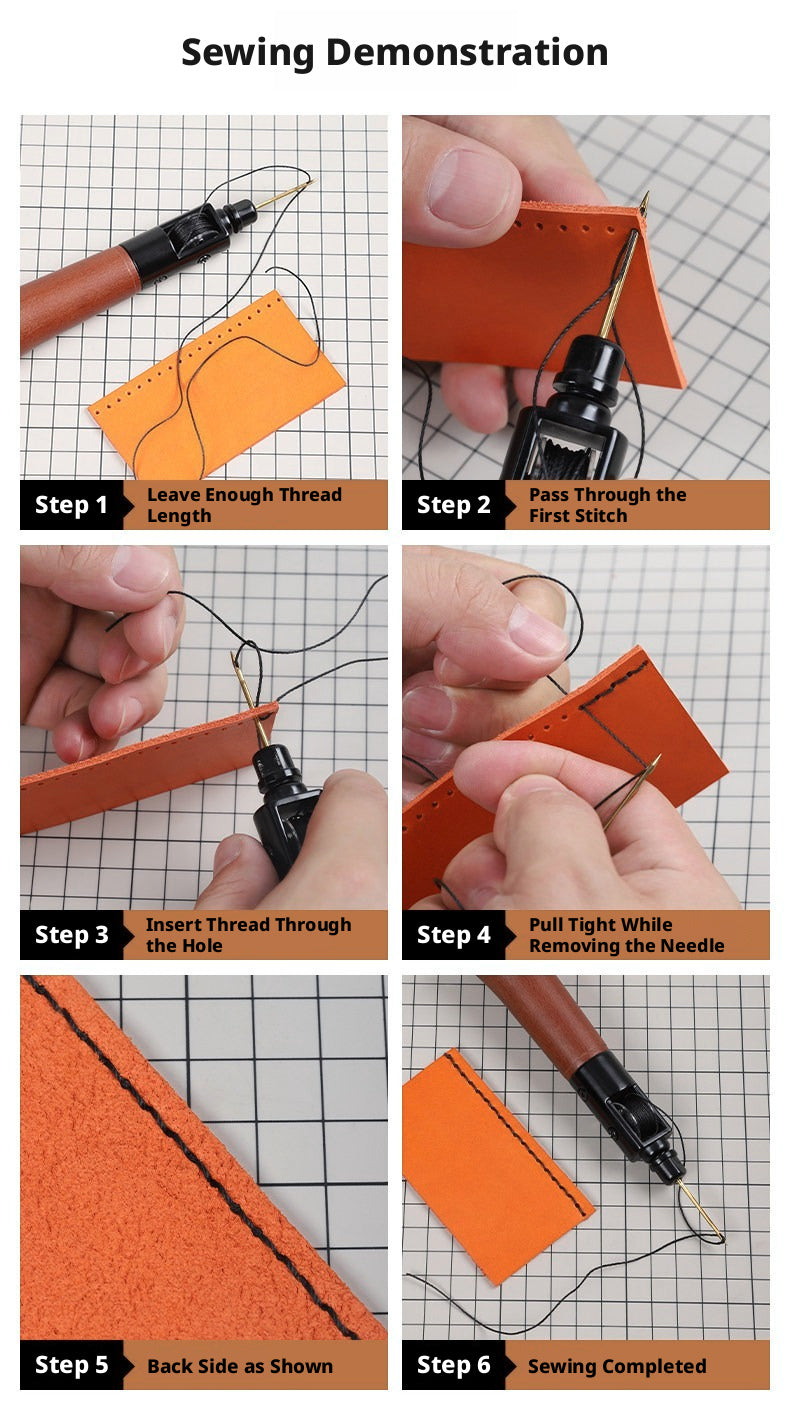 Sewing Demonstration

Step 1 Leave Enough Thread Length

Step 2 Pass Through the First Stitch

Step 3 Insert Thread Through the Hole

Step 4 Pull Tight While Removing the Needle

Step 5 Back Side as Shown

Step 6 Sewing Completed