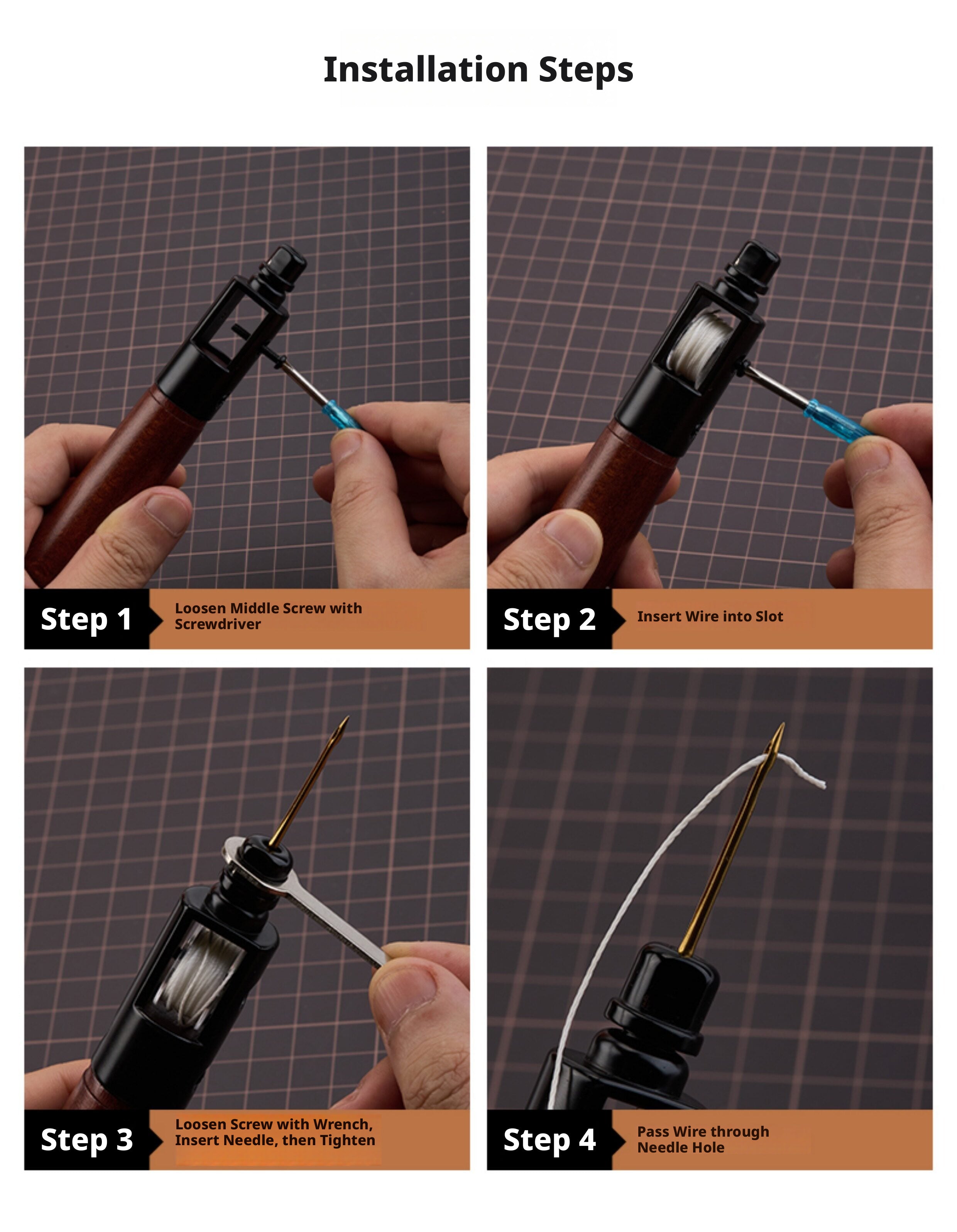 Installation Steps

Step 1 Loosen Middle Screw with Screwdriver

Step 2 Insert Wire into Slot

Step 3 Loosen Screw with Wrench, Insert Needle, then Tighten

Step 4 Pass Wire through Needle Hole