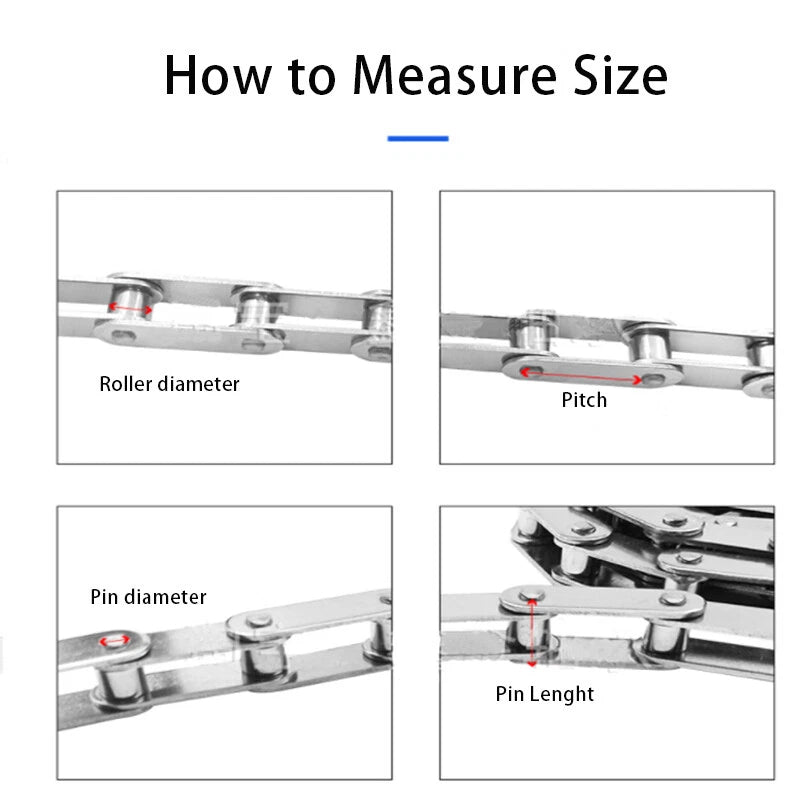 How to Measure Size

Roller diameter

Pitch

Pin diameter

Pin Lenght